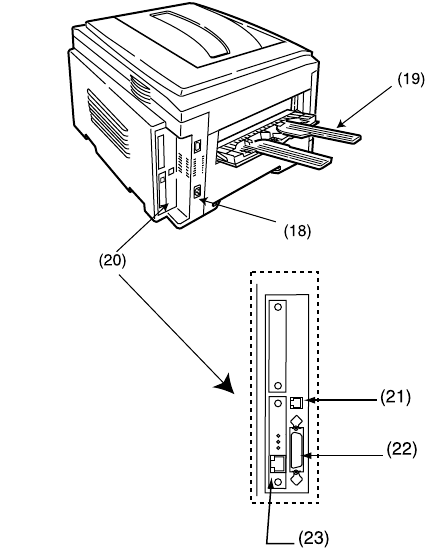 (19)

(18)

(20)

(21)

(22)

(23)