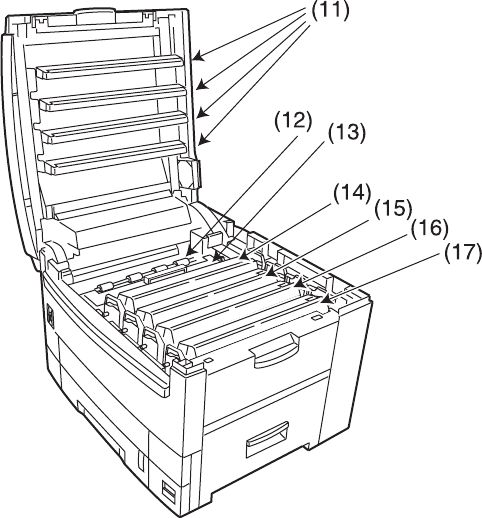 (11)
(12)
(13)
(14)
(15)
(16)
(17)