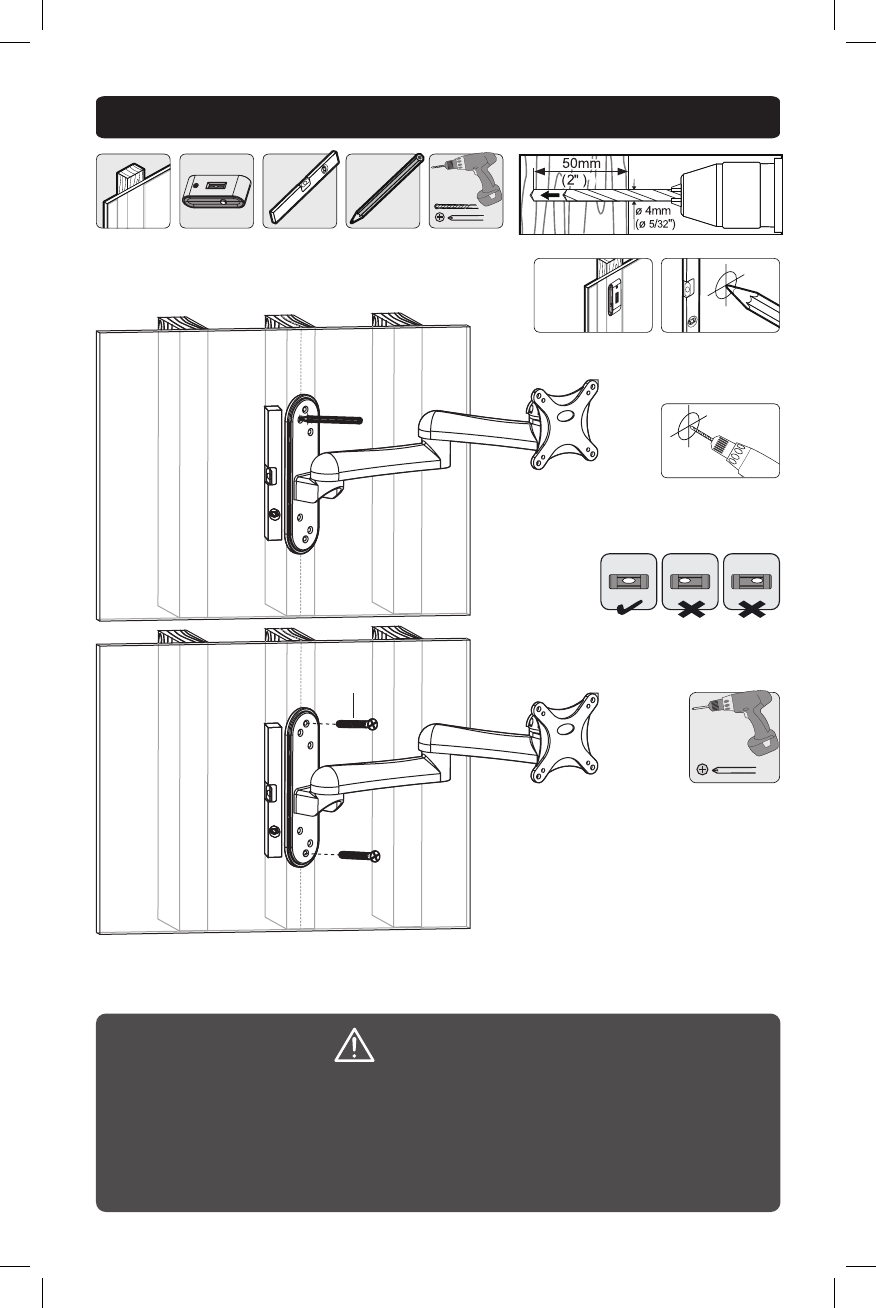 50mm
(2")
ø 4mm
(ø 5/32")