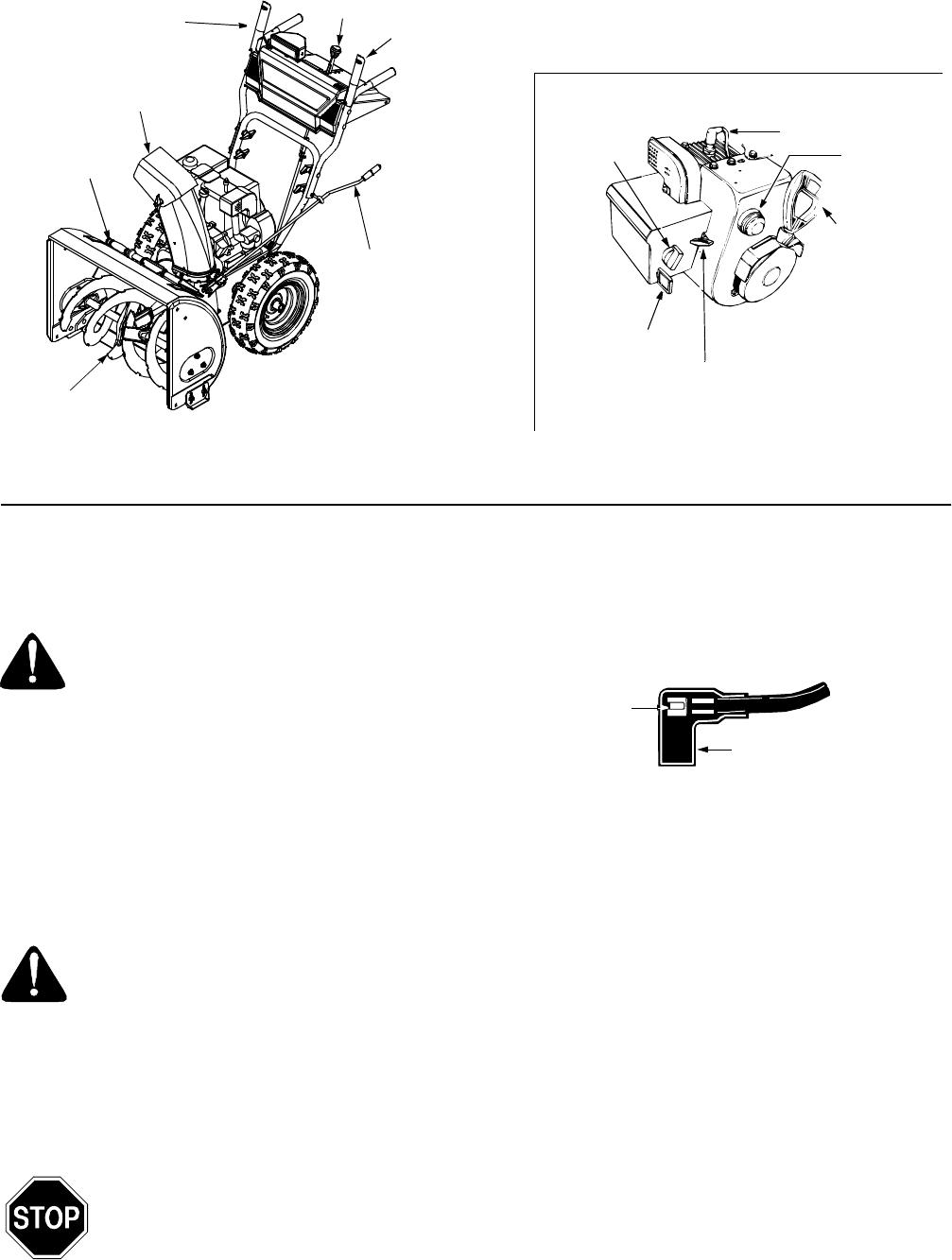 STOP