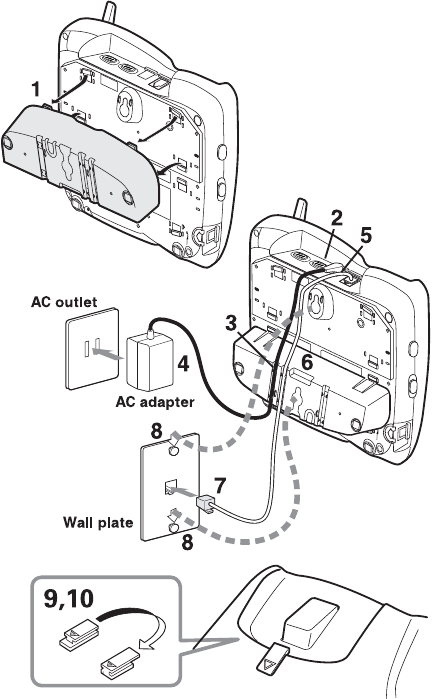 1

2

5

AC outlet

3

4

6

AC adapter

8

7

Wall plate

8

9,10