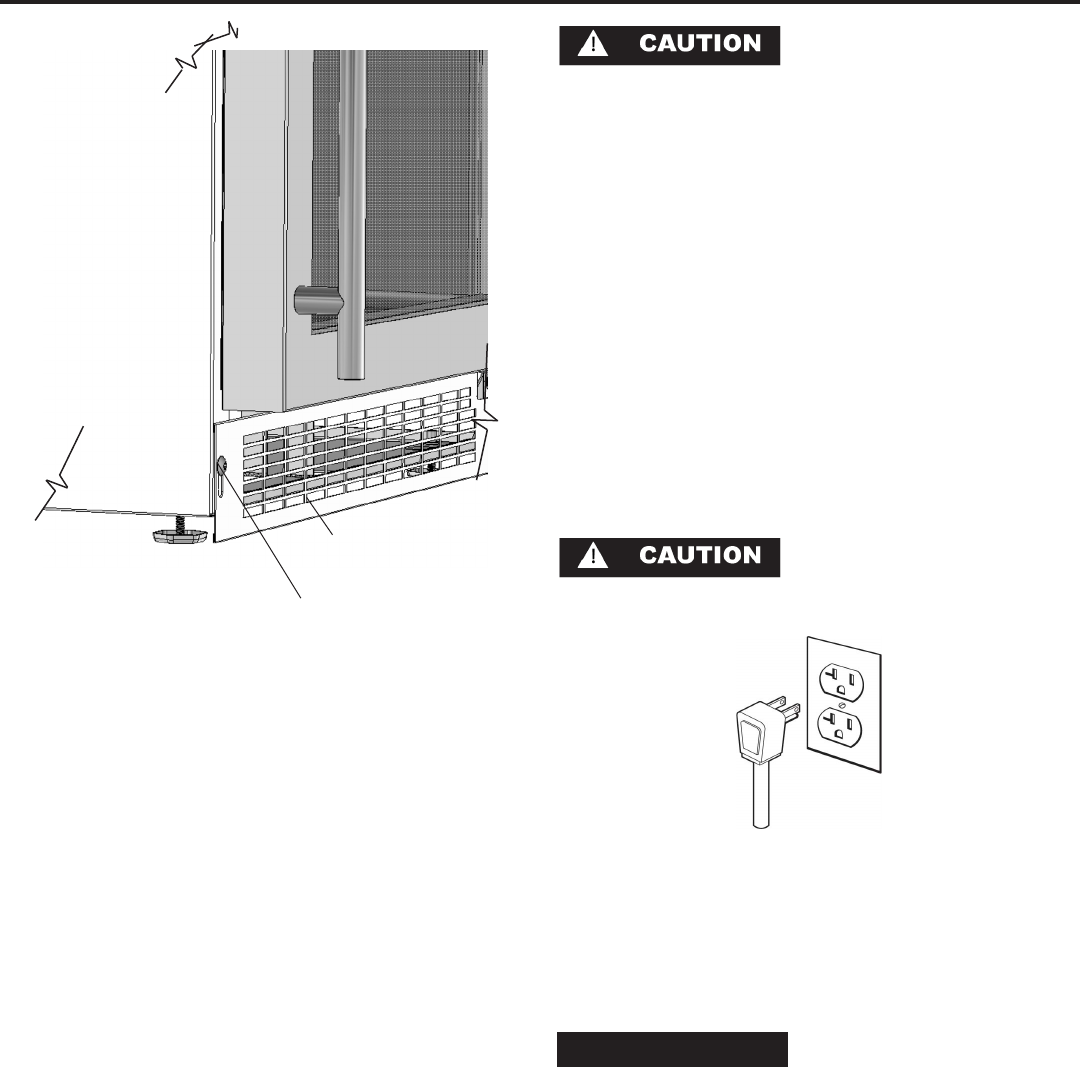 CAUTION

CAUTION