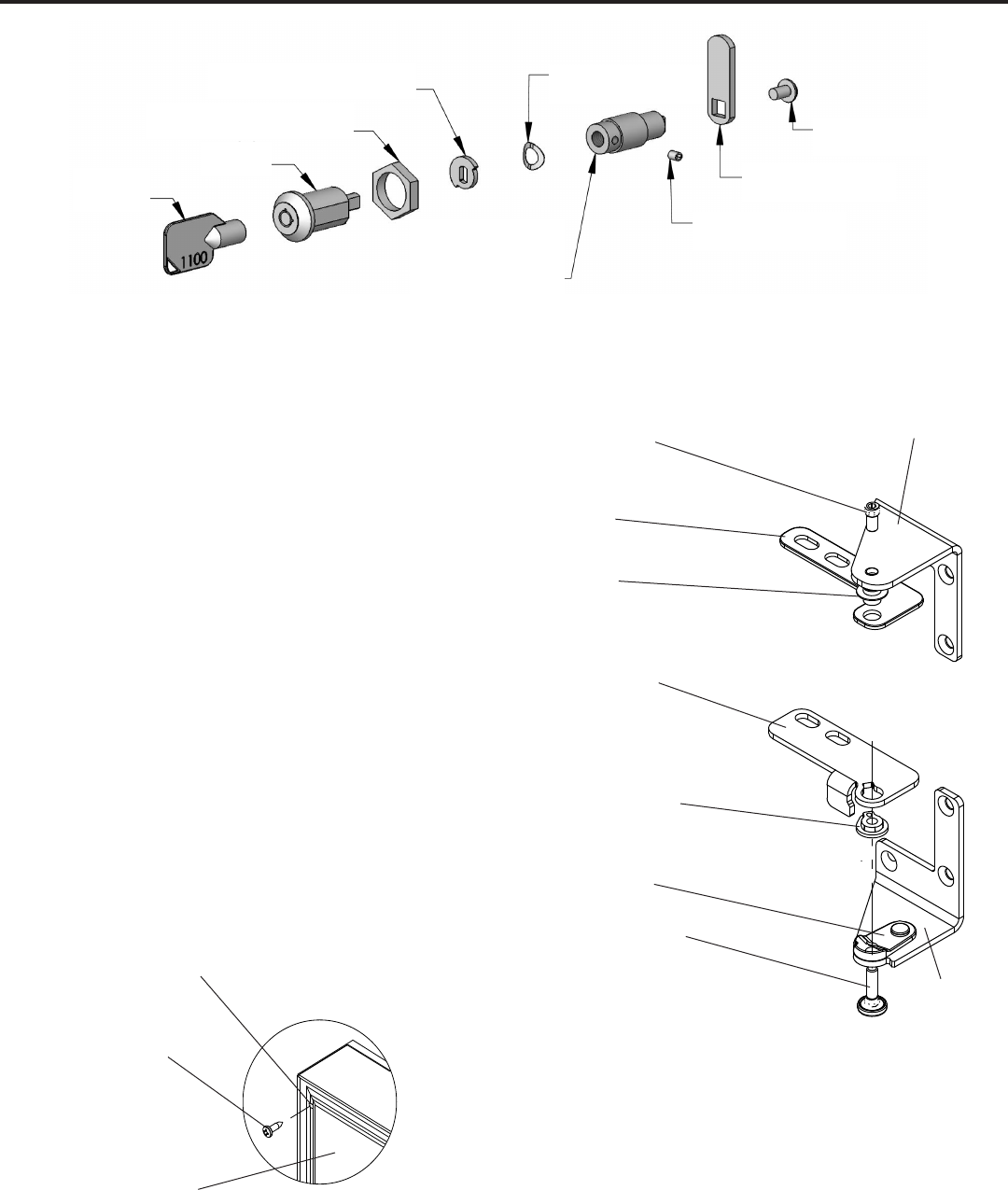 1100