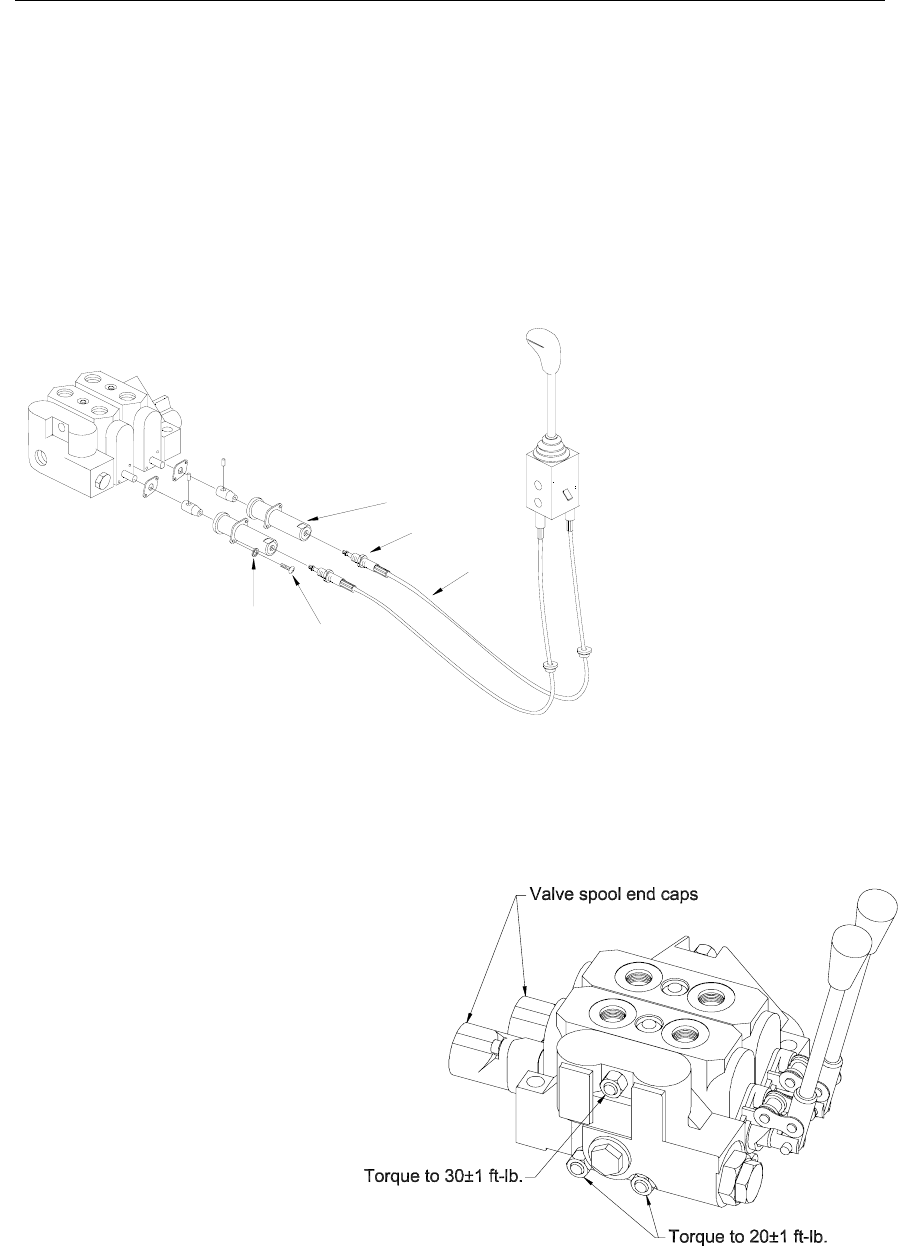 Valve spool end caps

Torque to 30±1 ft-lb.

Torque to 20±1 ft-lb.