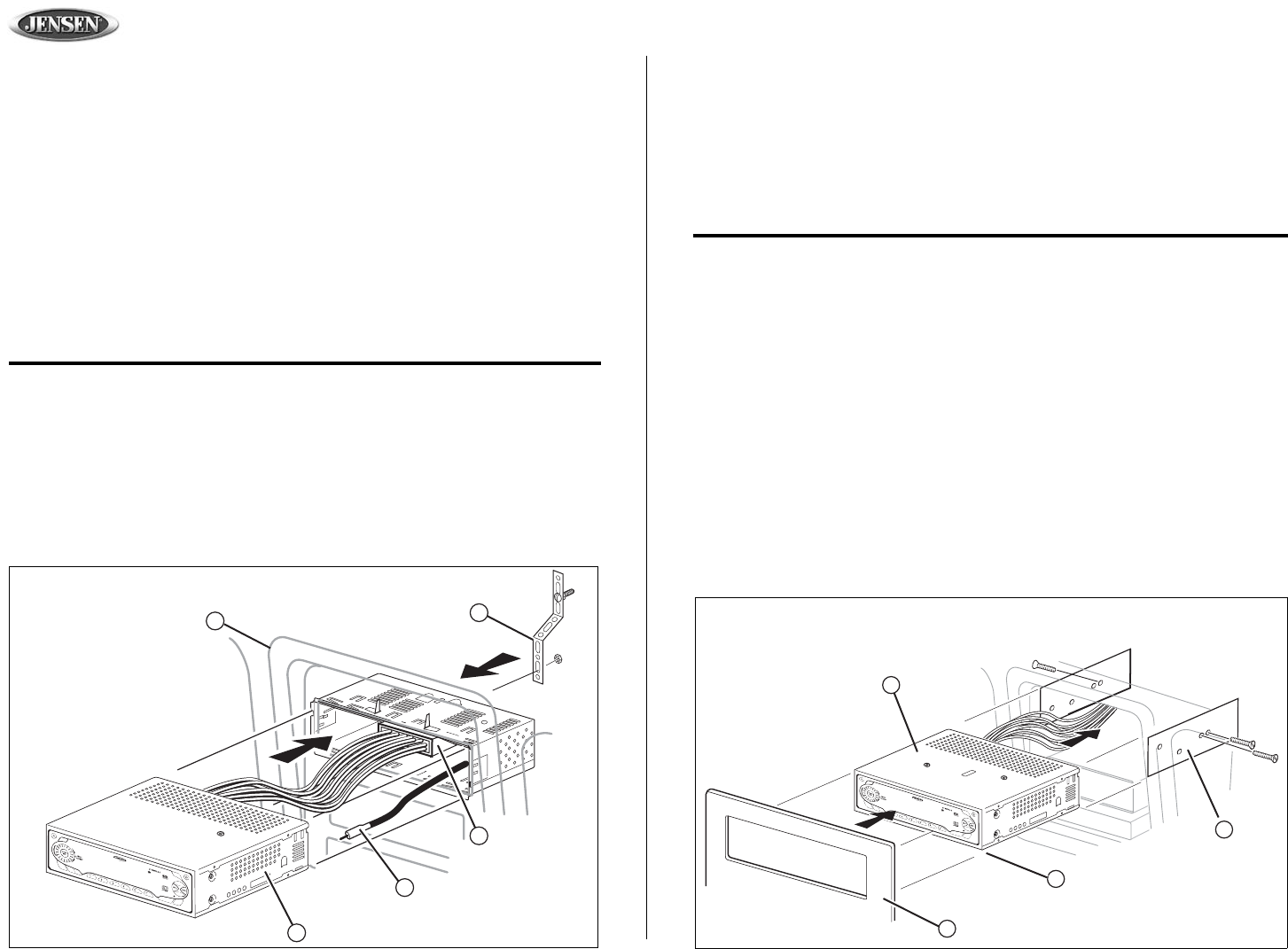 JENSEN