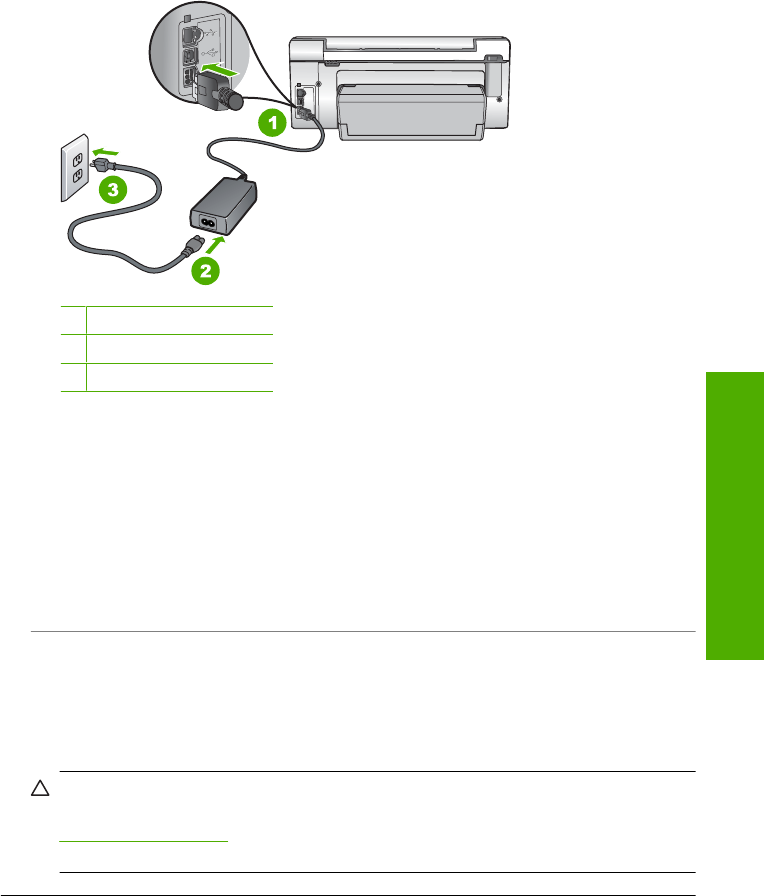 1

3

2