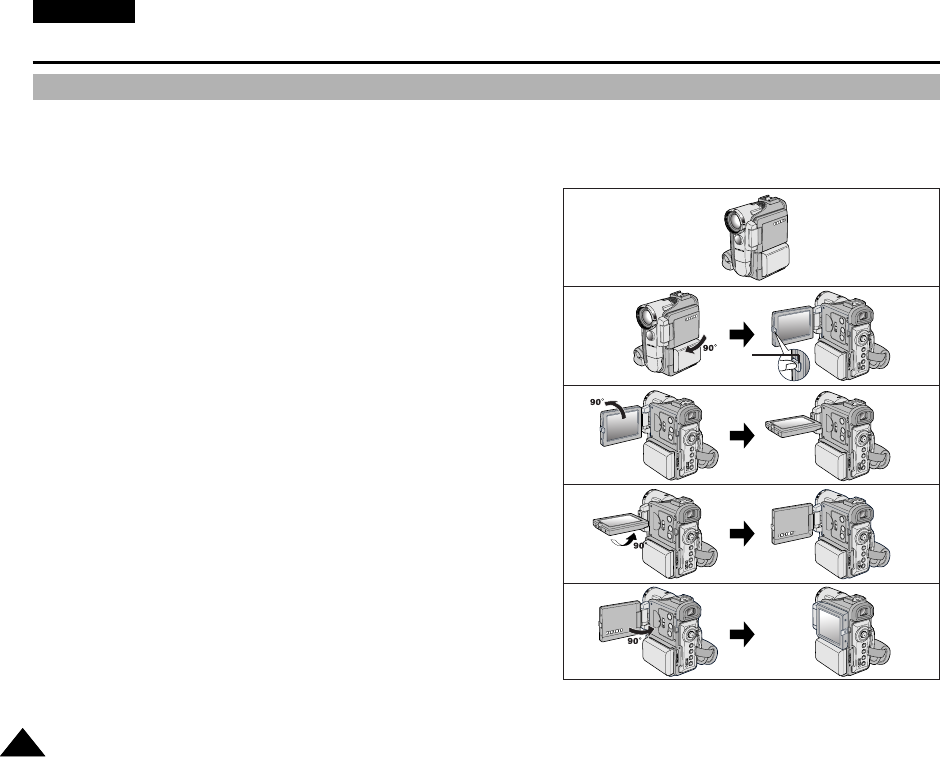 90°

90°

90°

90°