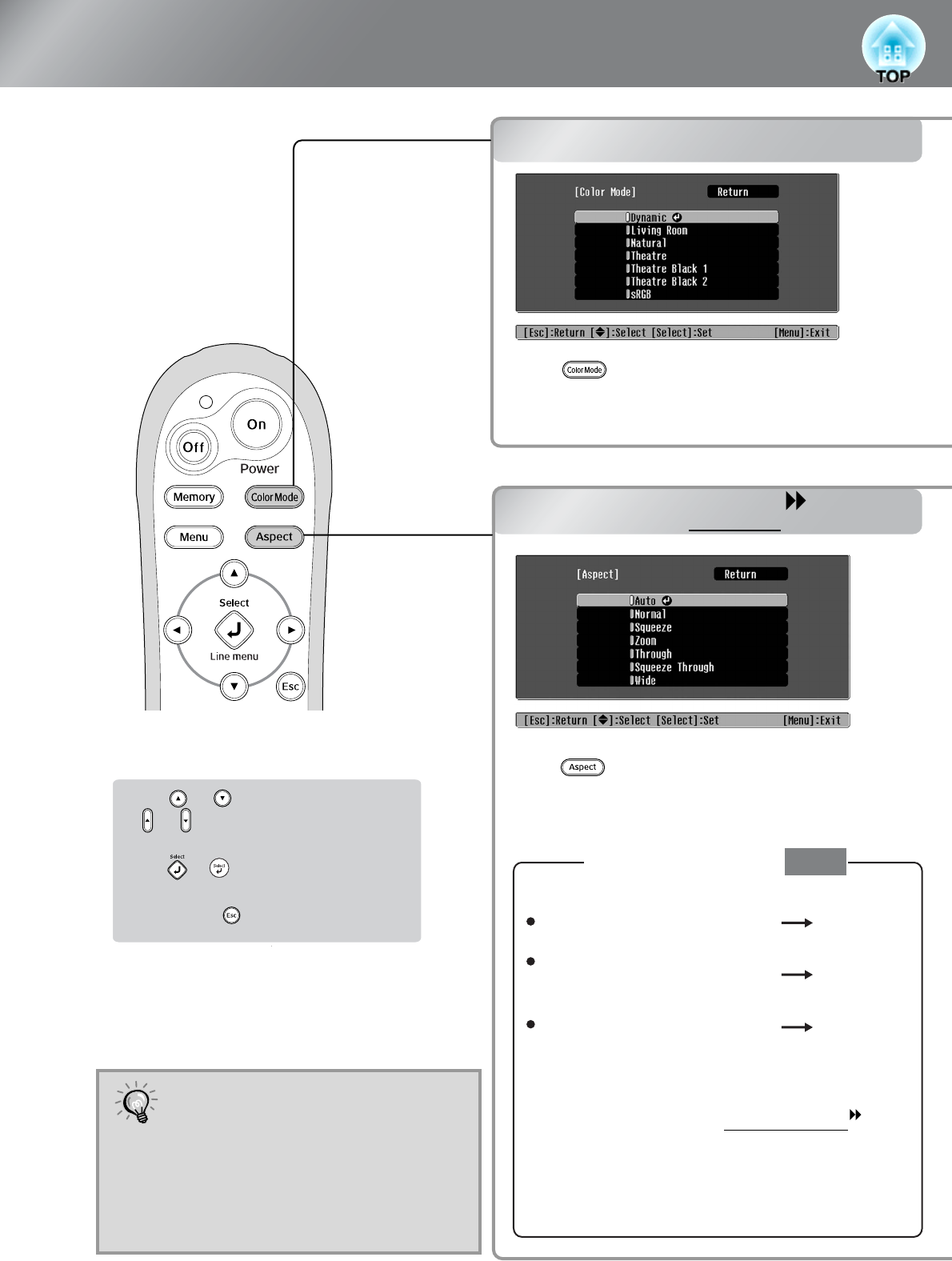 TOP

[Color Mode] Return

Dynamic
Living Room
Natural
Theatre
Theatre Black 1
Theatre Black 2
sRGB

[Esc]:Return [◆]:Select [Select]:Set [Menu]:Exit

Color Mode

On
Off
Power
Memory
Color Mode
Menu
Aspect
Select
Line menu
Esc

[Aspect] Return

Auto
Normal
Squeeze
Zoom
Through
Squeeze Through
Wide

[Esc]:Return [◆]:Select [Select]:Set [Menu]:Exit

Aspect

Select
Select
Esc