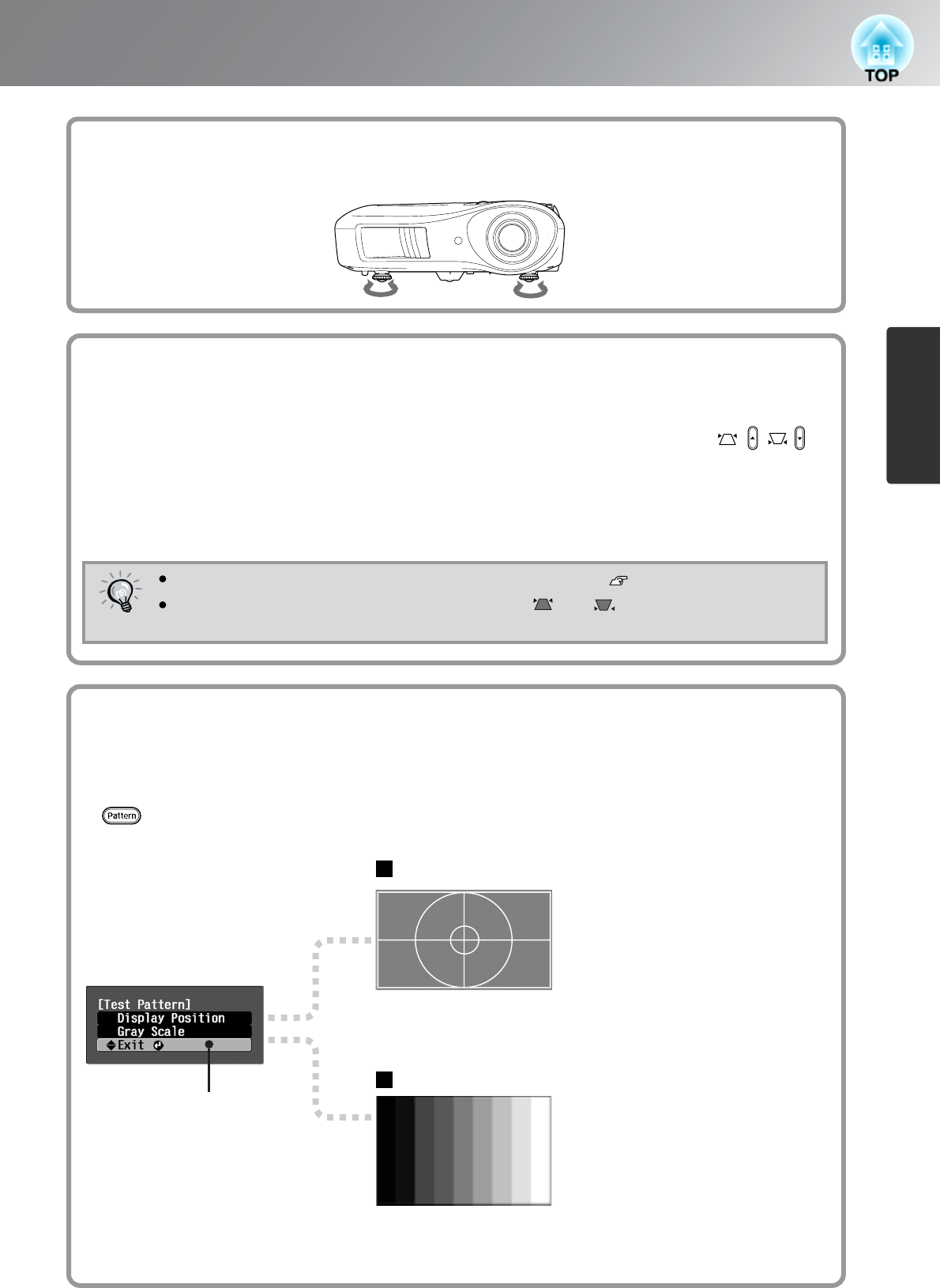 TOP

Pattern

[Test Pattern]
Display Position
Gray Scale
Exit