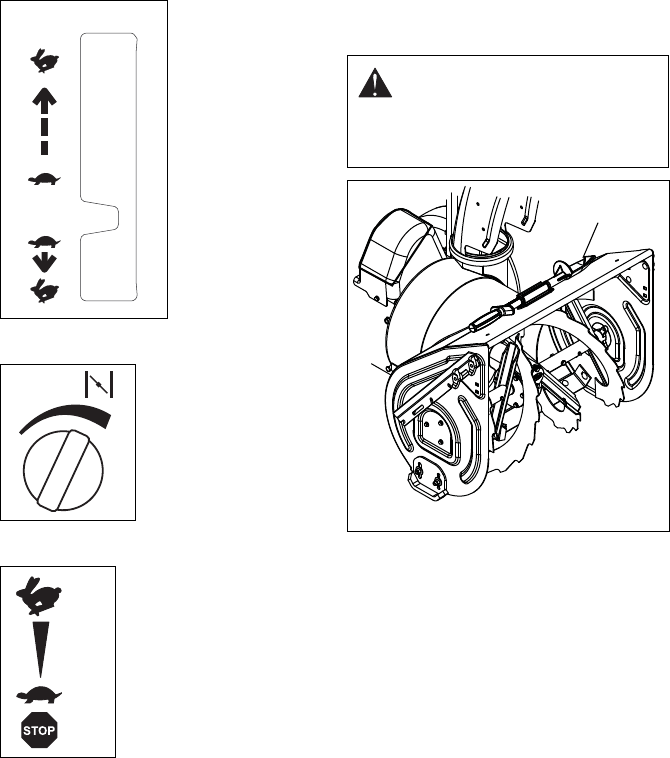 STOP