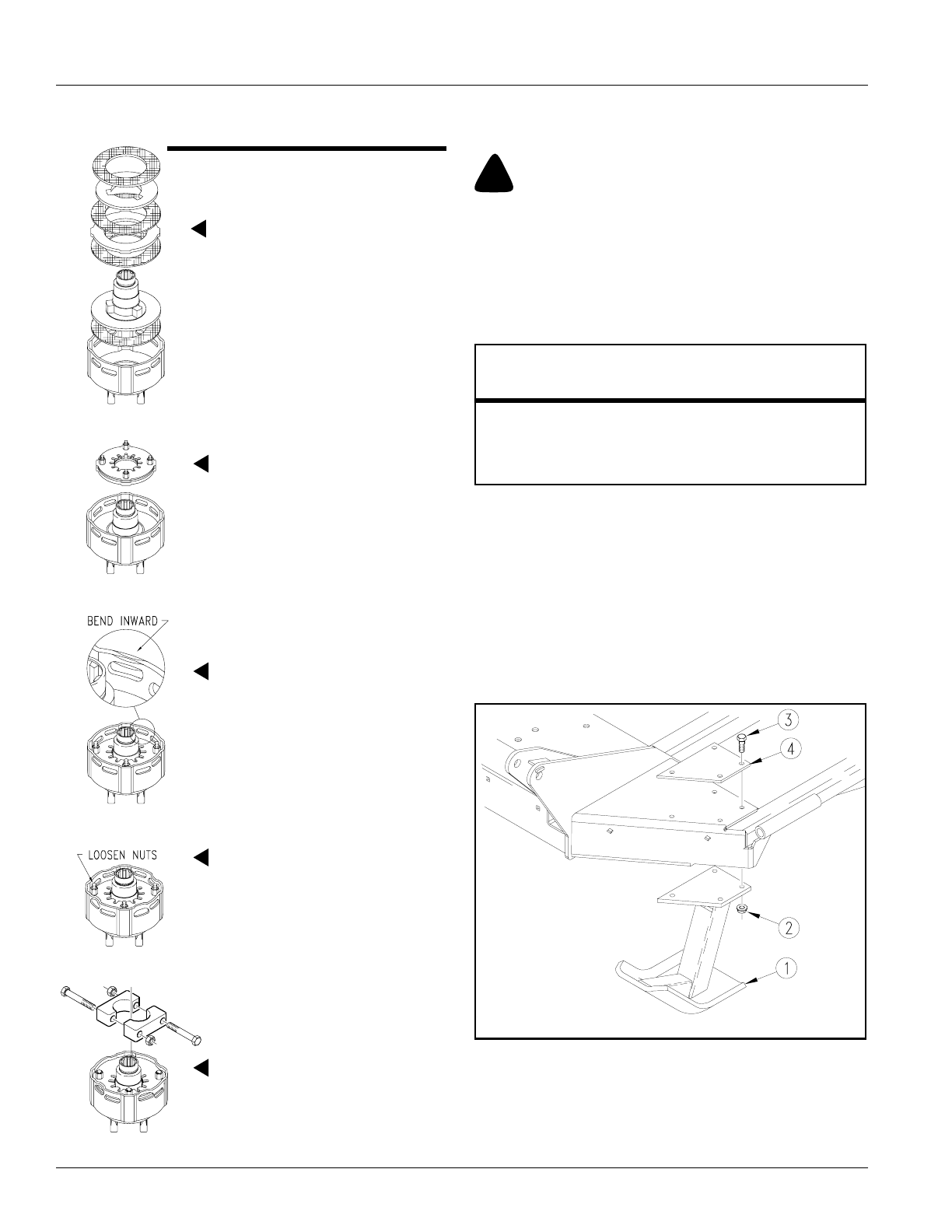 BEND INWARD

LOOSEN NUTS

3

4

2

1