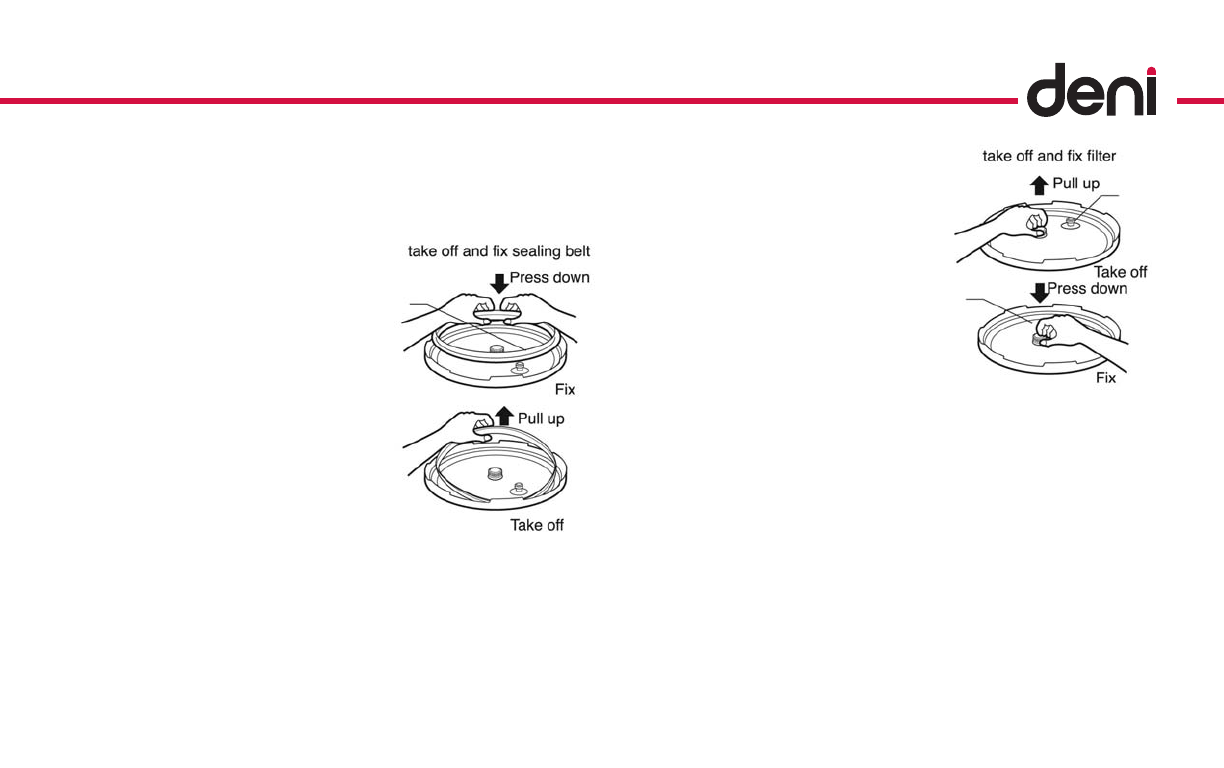 deni

take off and fix sealing belt

Press down

Fix

Pull up

Take off

take off and fix filter

Pull up

Take off

Press down

Fix