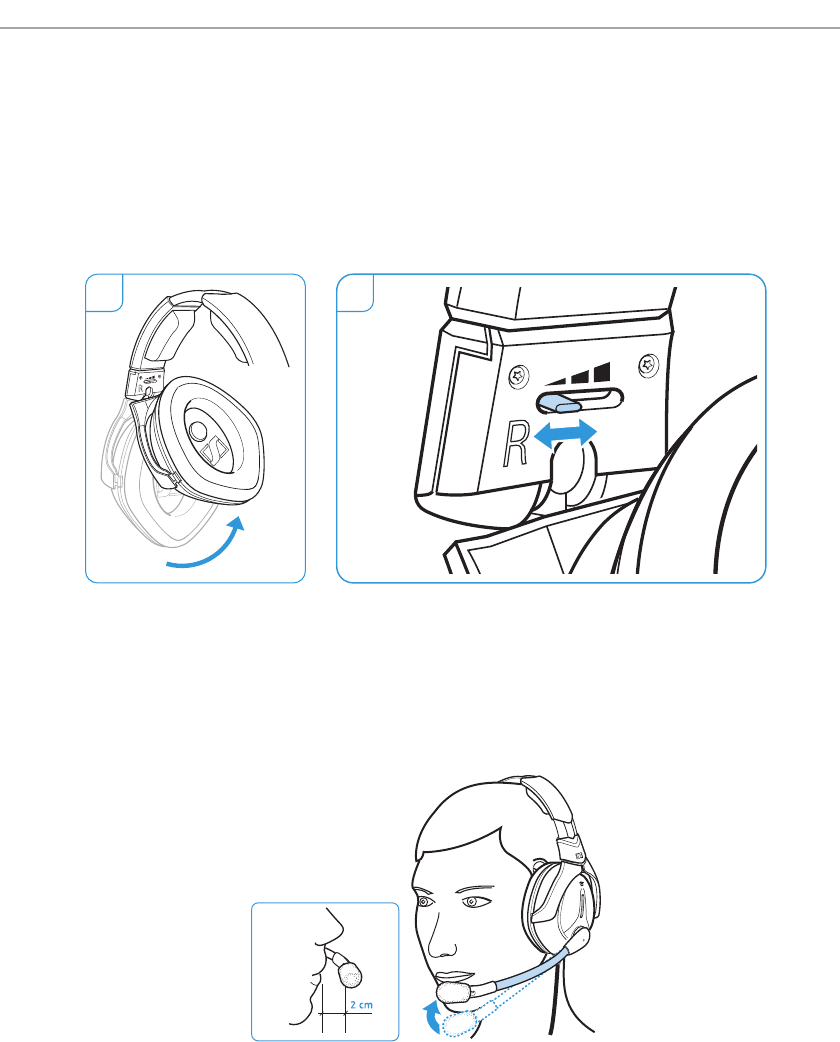 R

2 cm