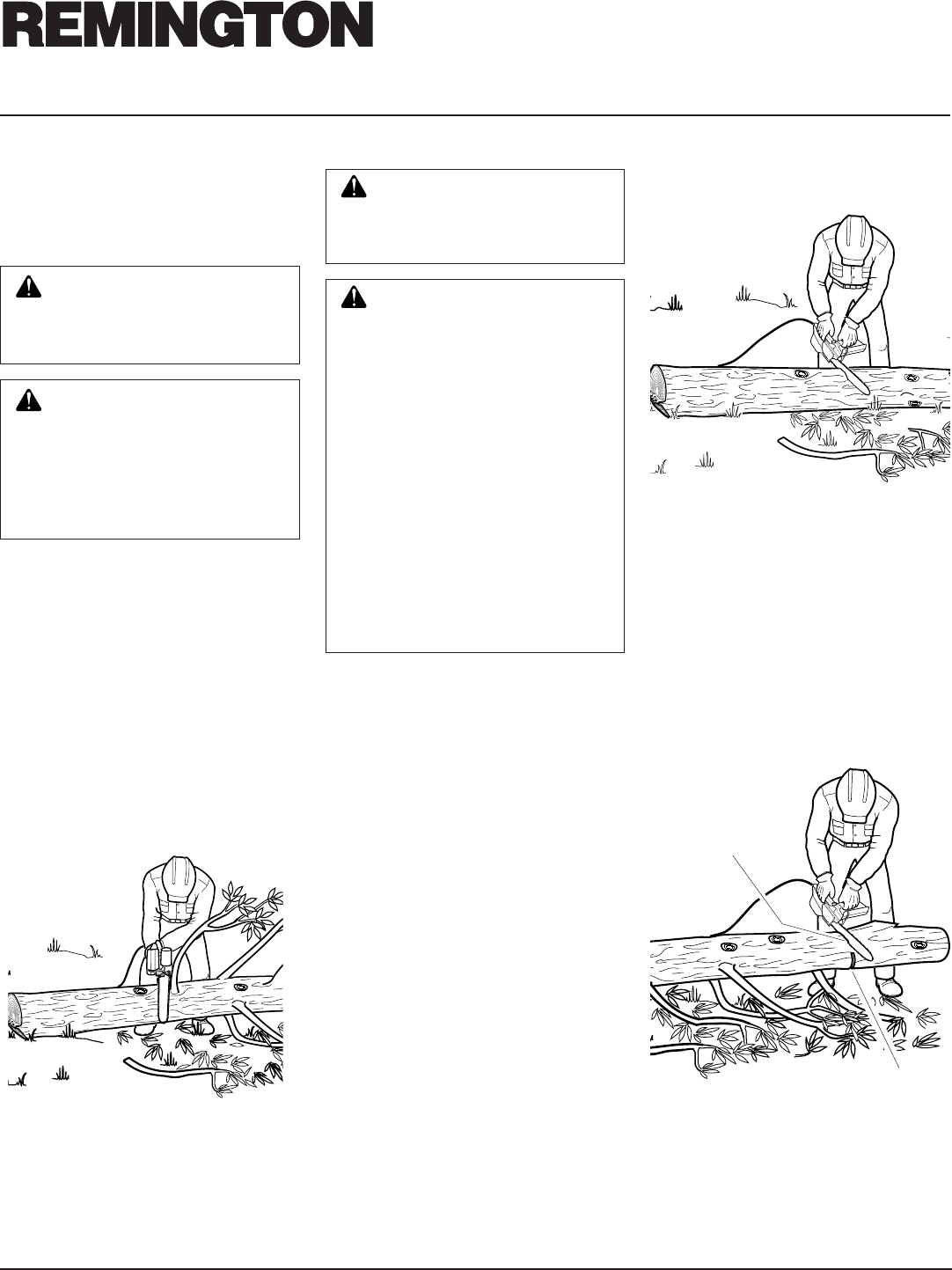 REMINGTON