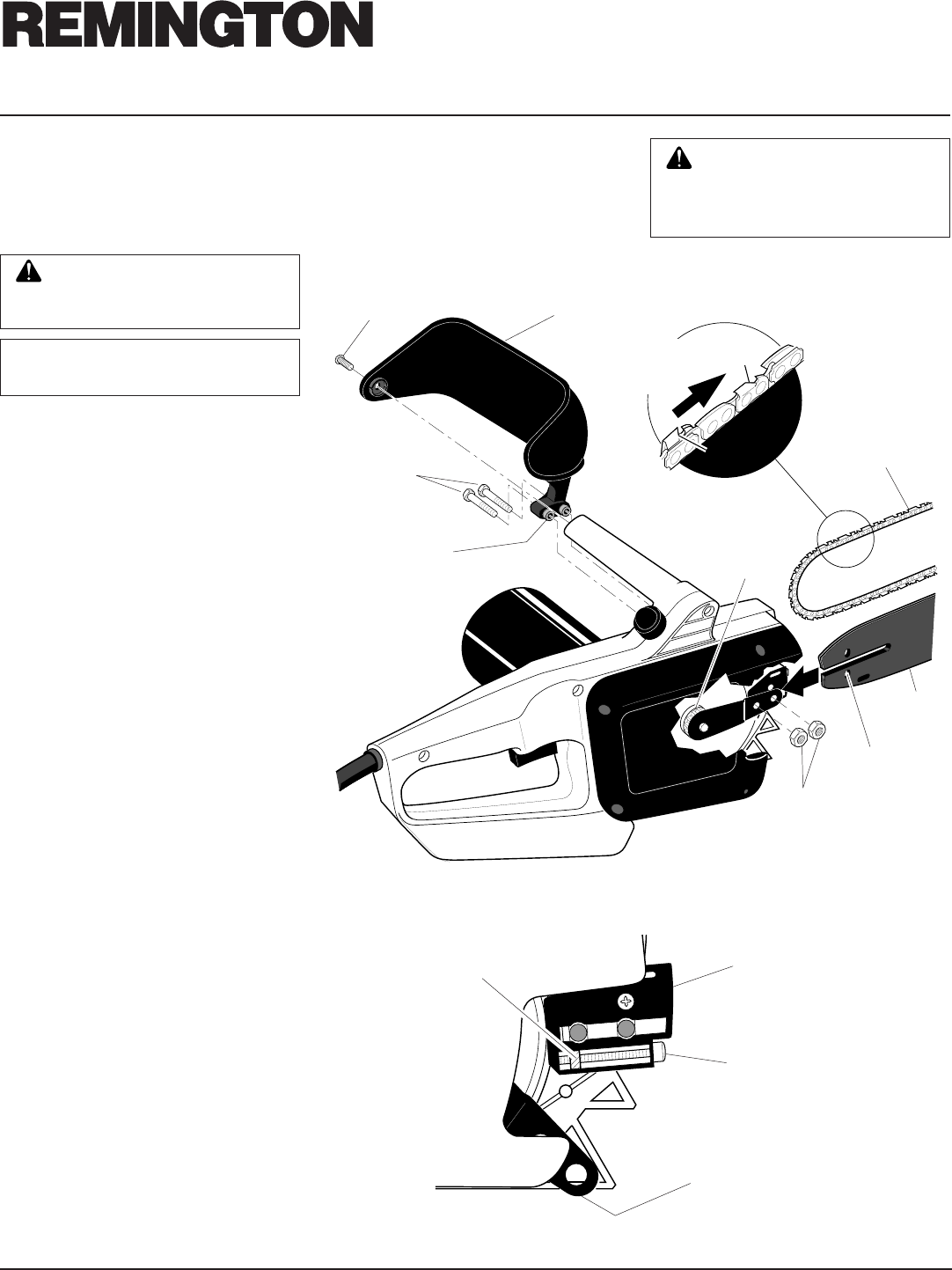 REMINGTON