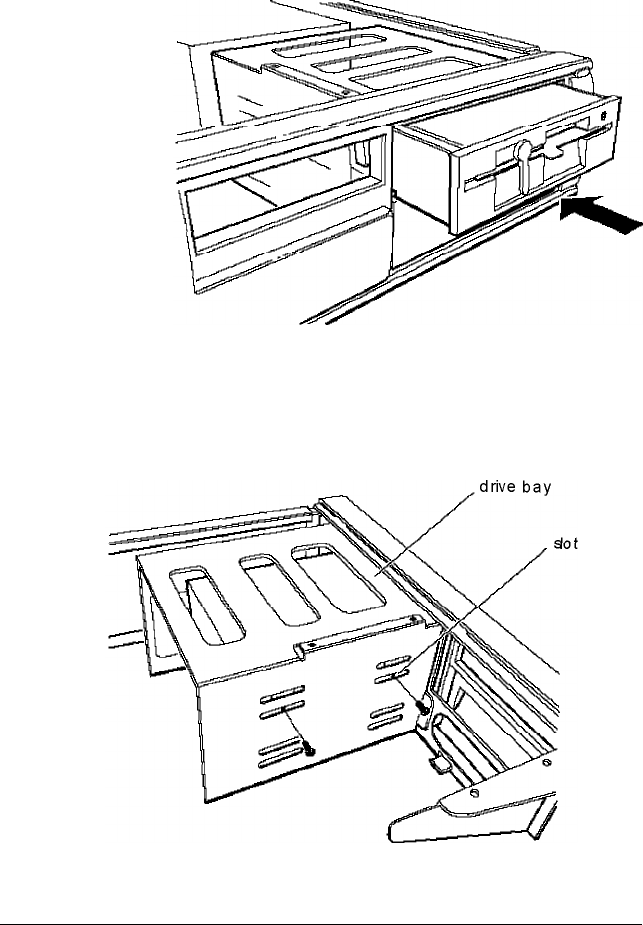 drive bay

slot