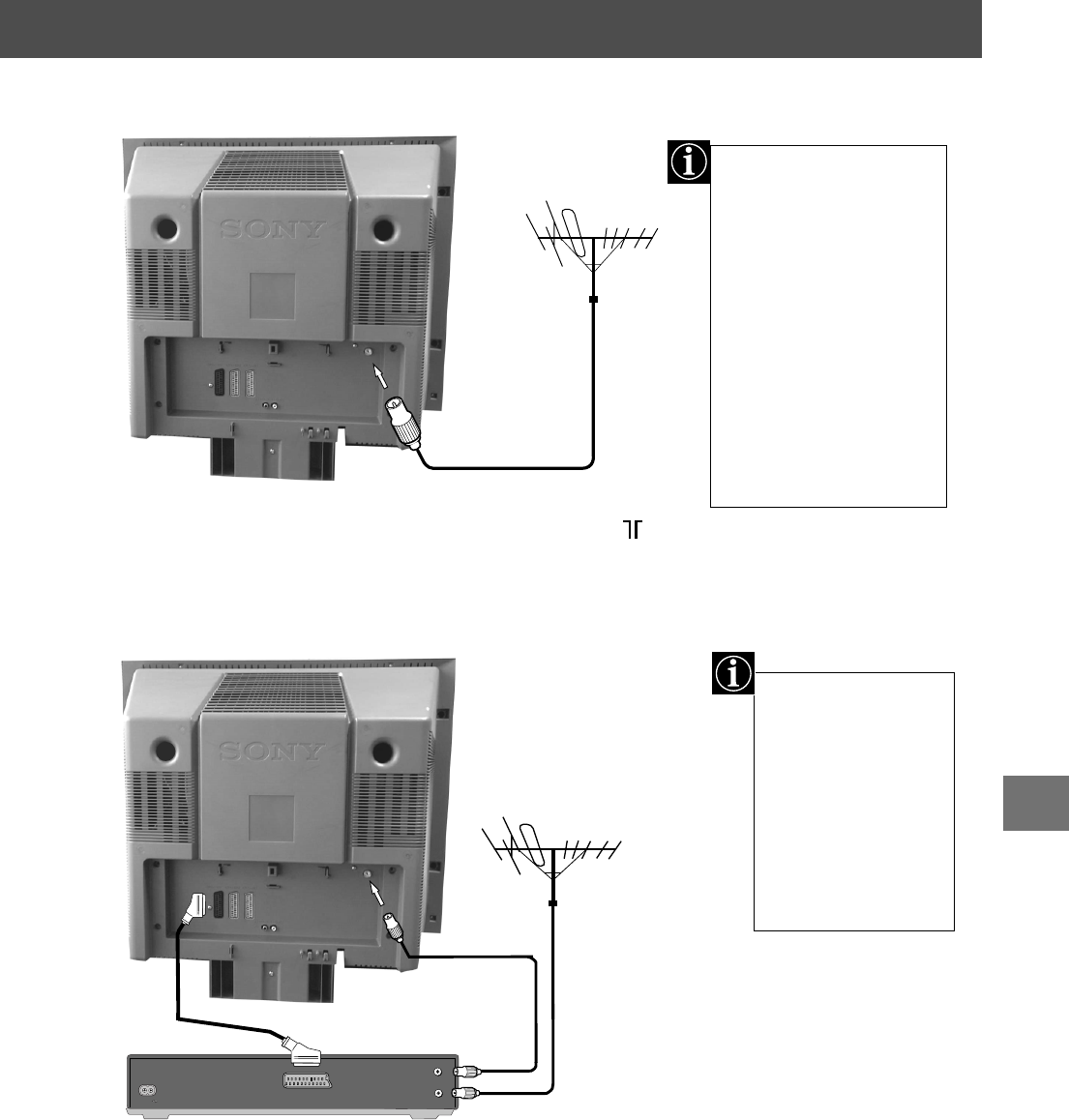 SONY

SONY