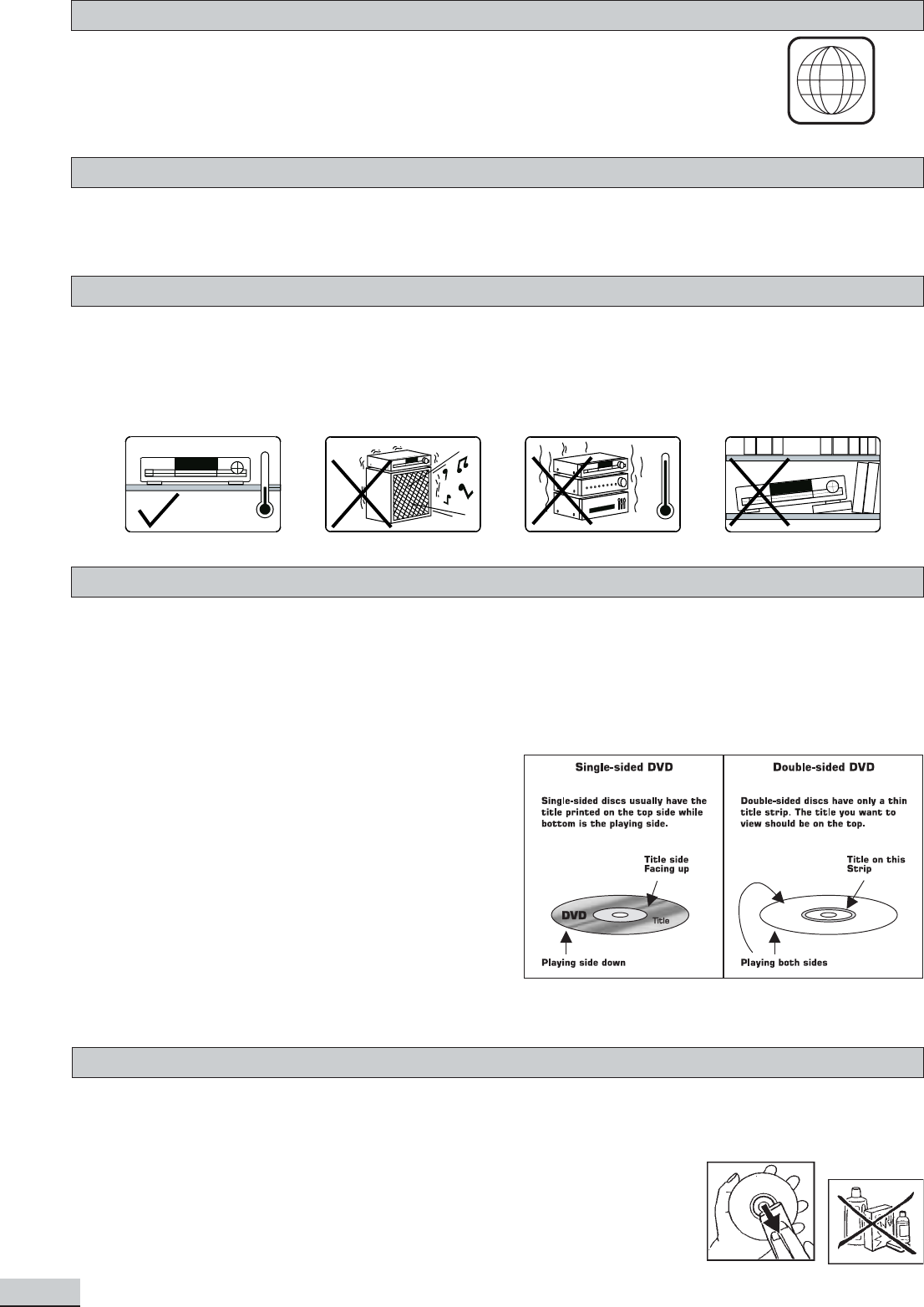 Single-sided DVD

Single-sided discs usually have the title printed on the top side while bottom is the playing side.

Title side Facing up

DVD

Title

Playing side down

Double-sided DVD

Double-sided discs have only a thin title strip. The title you want to view should be on the top.

Title on this Strip

Playing both sides