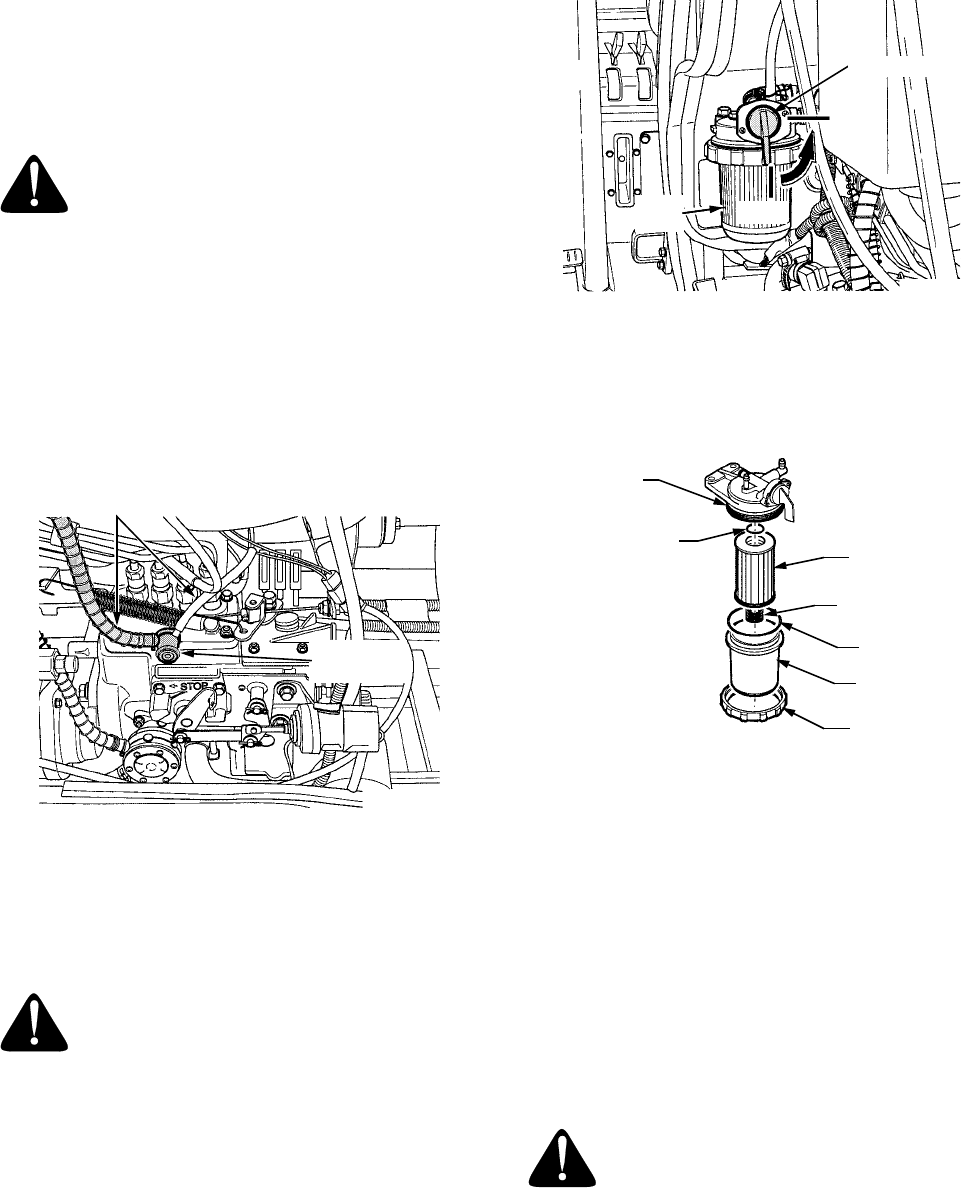 STOP