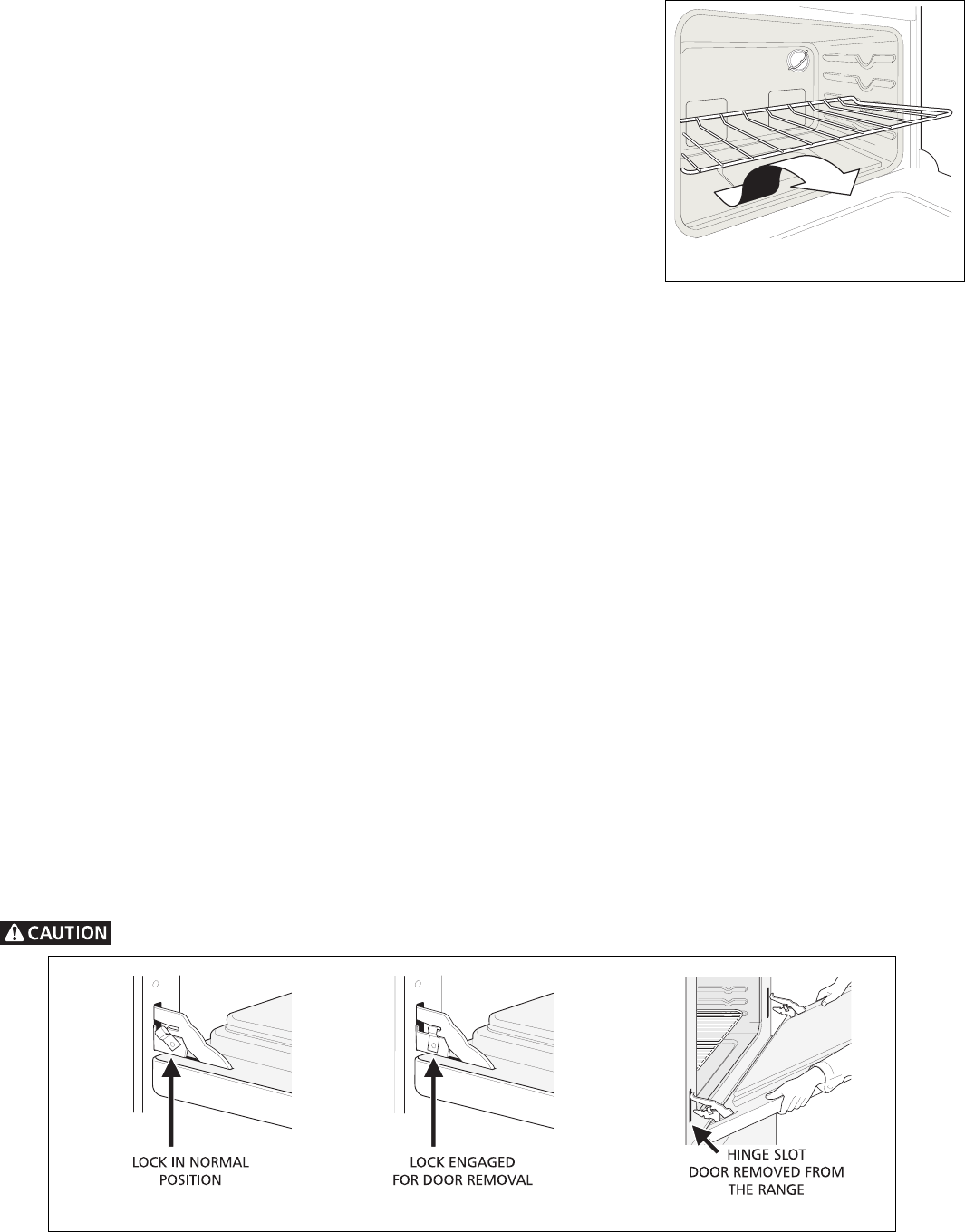 CAUTION

LOCK IN NORMAL POSITION

LOCK ENGAGED FOR DOOR REMOVAL

HINGE SLOT
DOOR REMOVED FROM THE RANGE