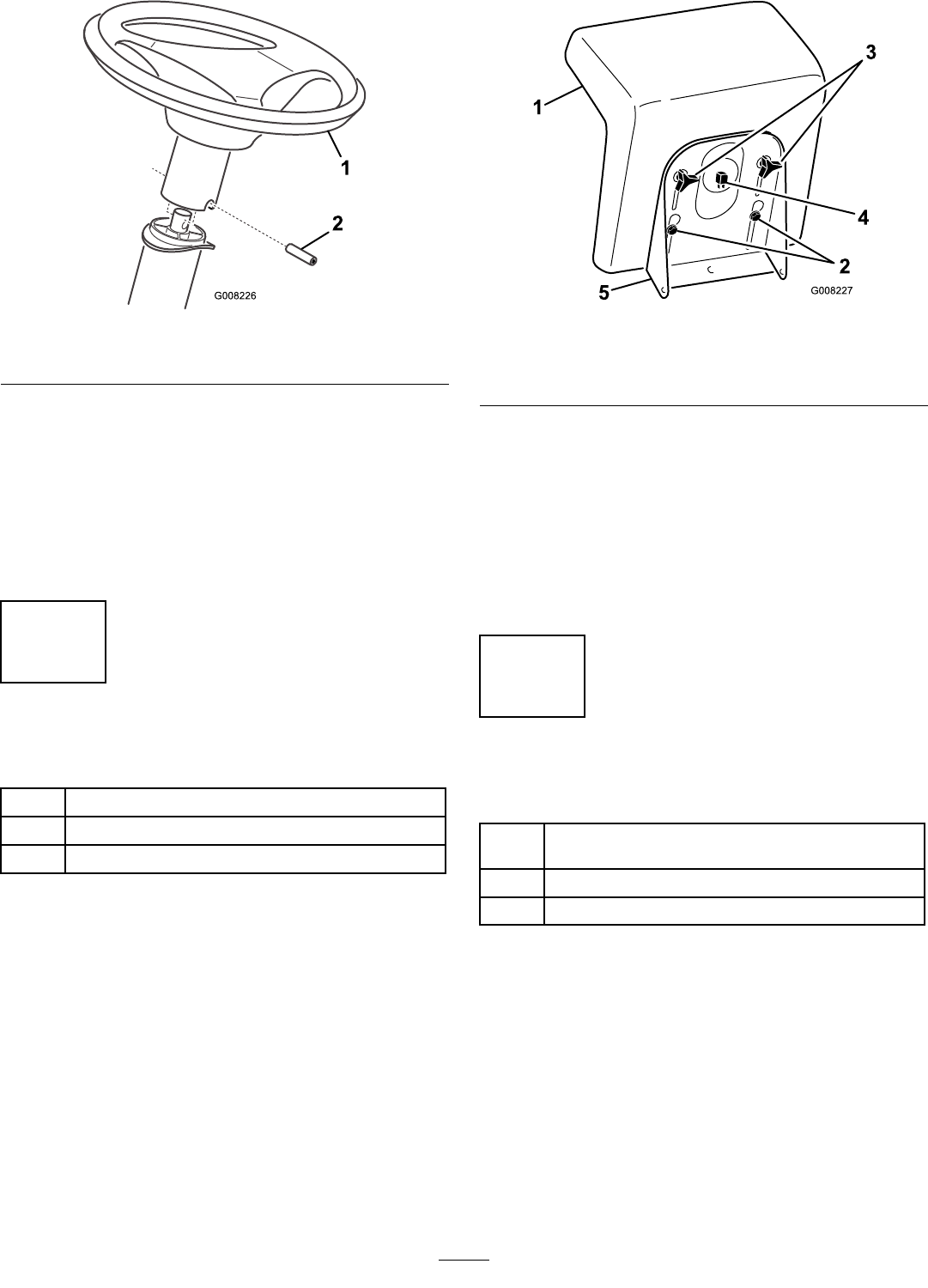 1

2

G008226

1

3

4

2

5

G008227