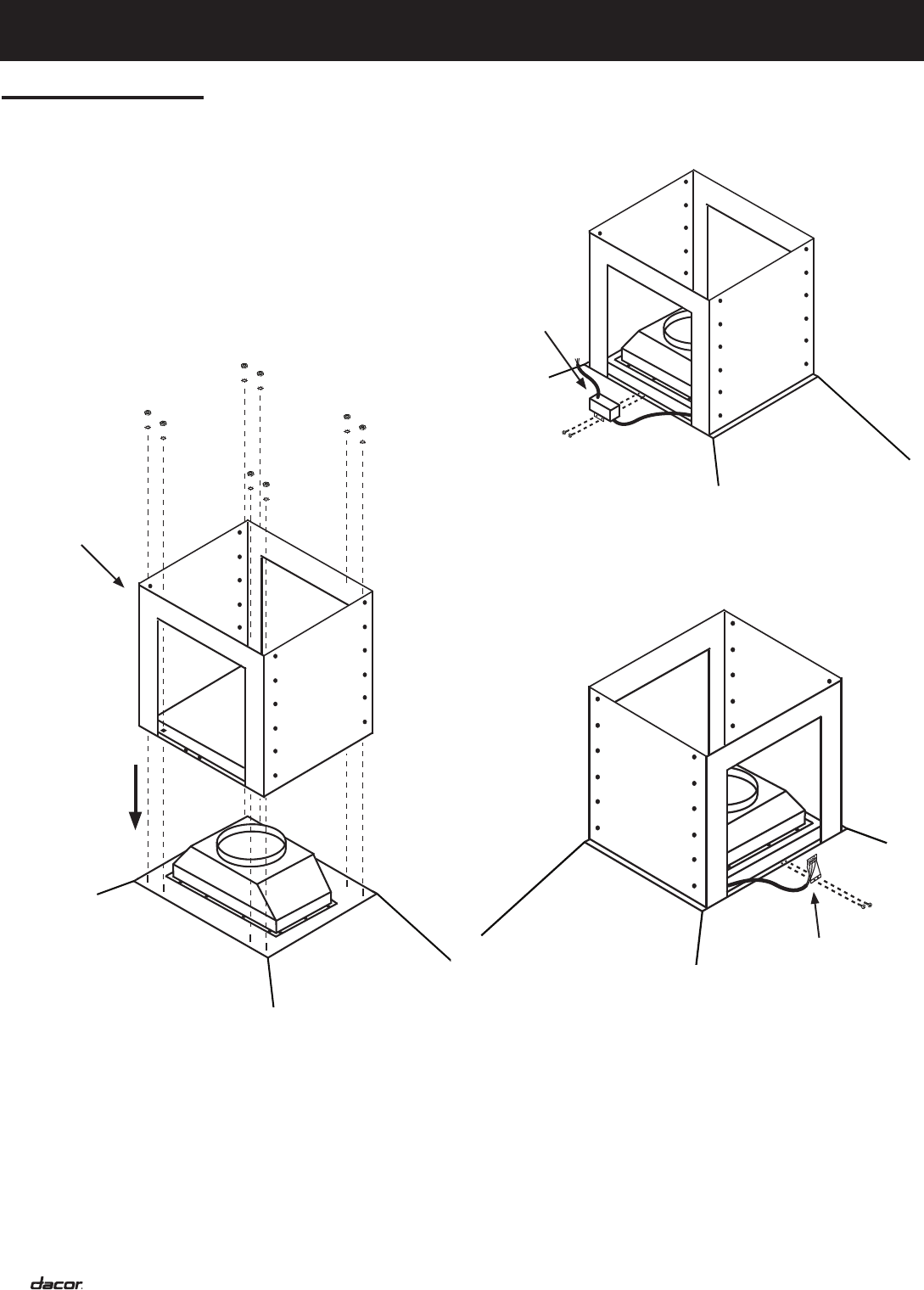 dacor