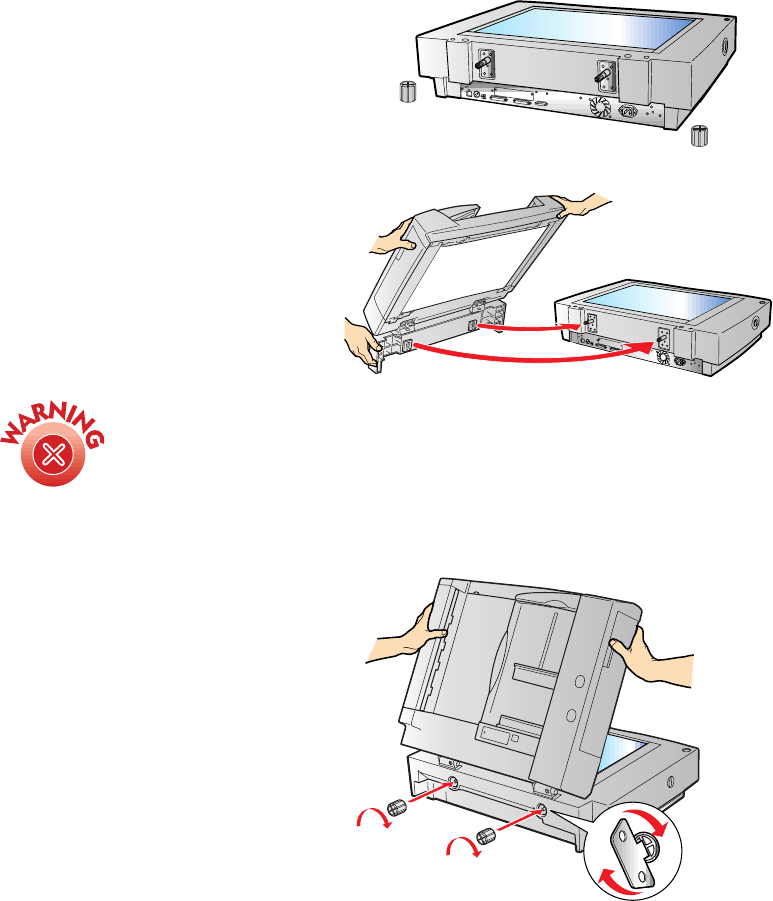 WARNING