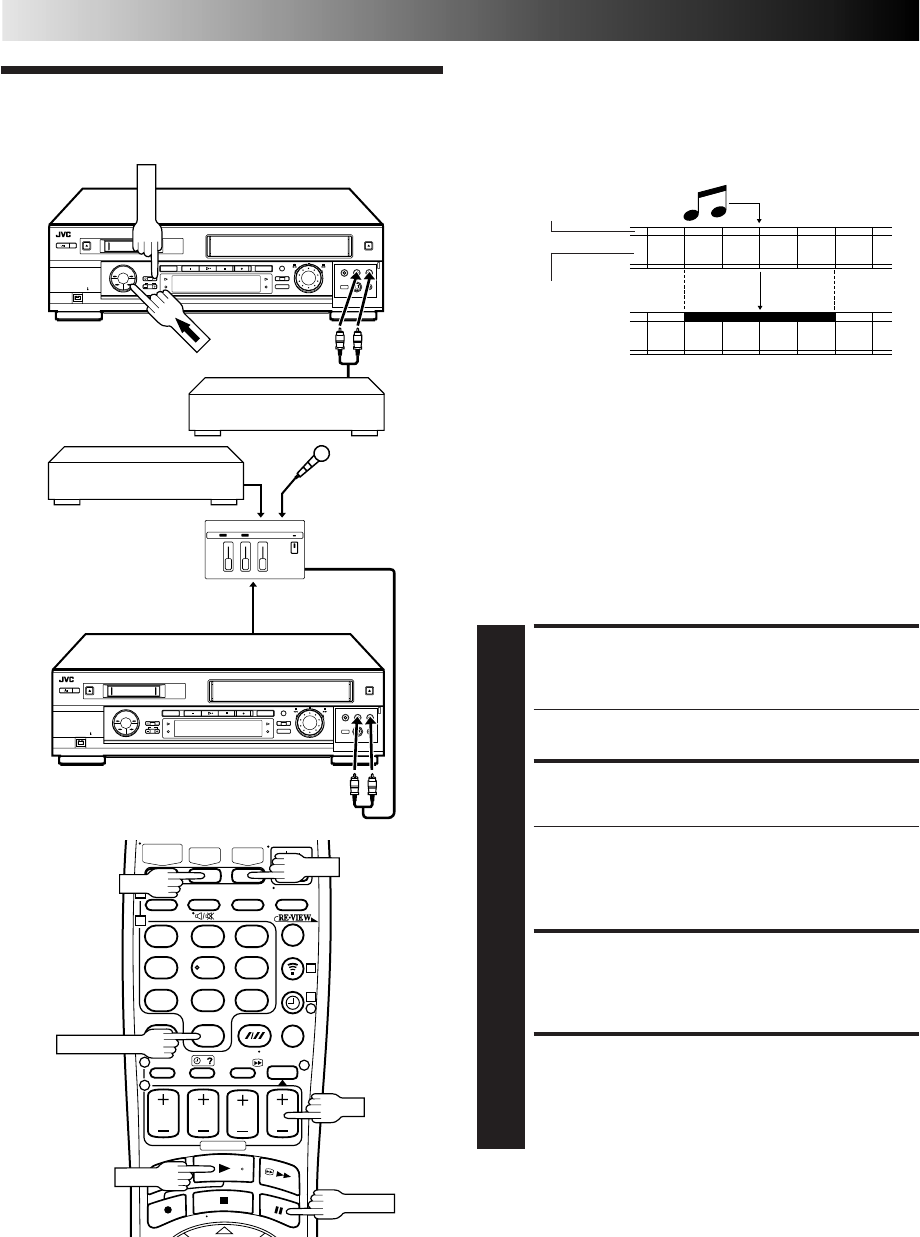 JVC

JVC

RE-VIEW