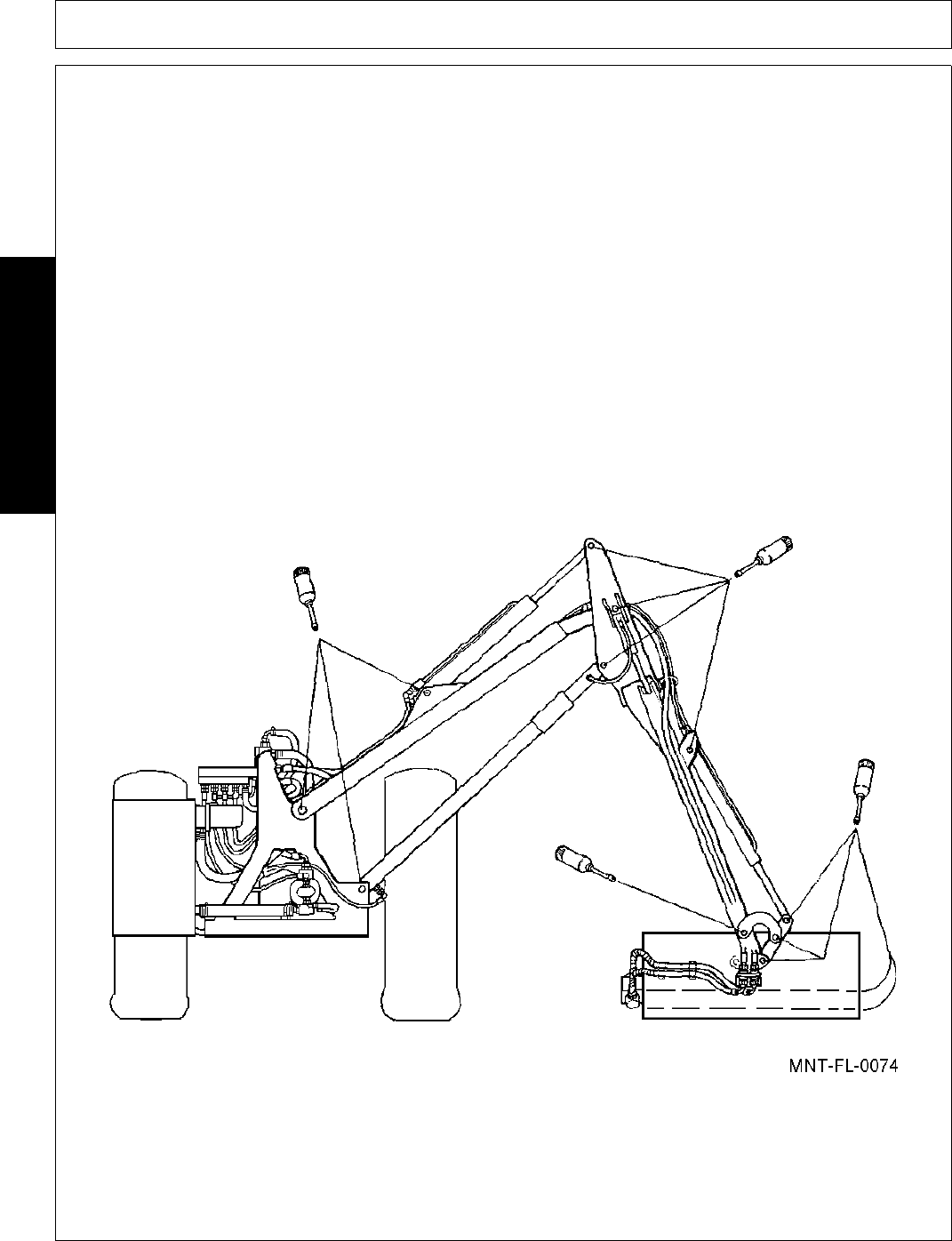 MNT-FL-0074