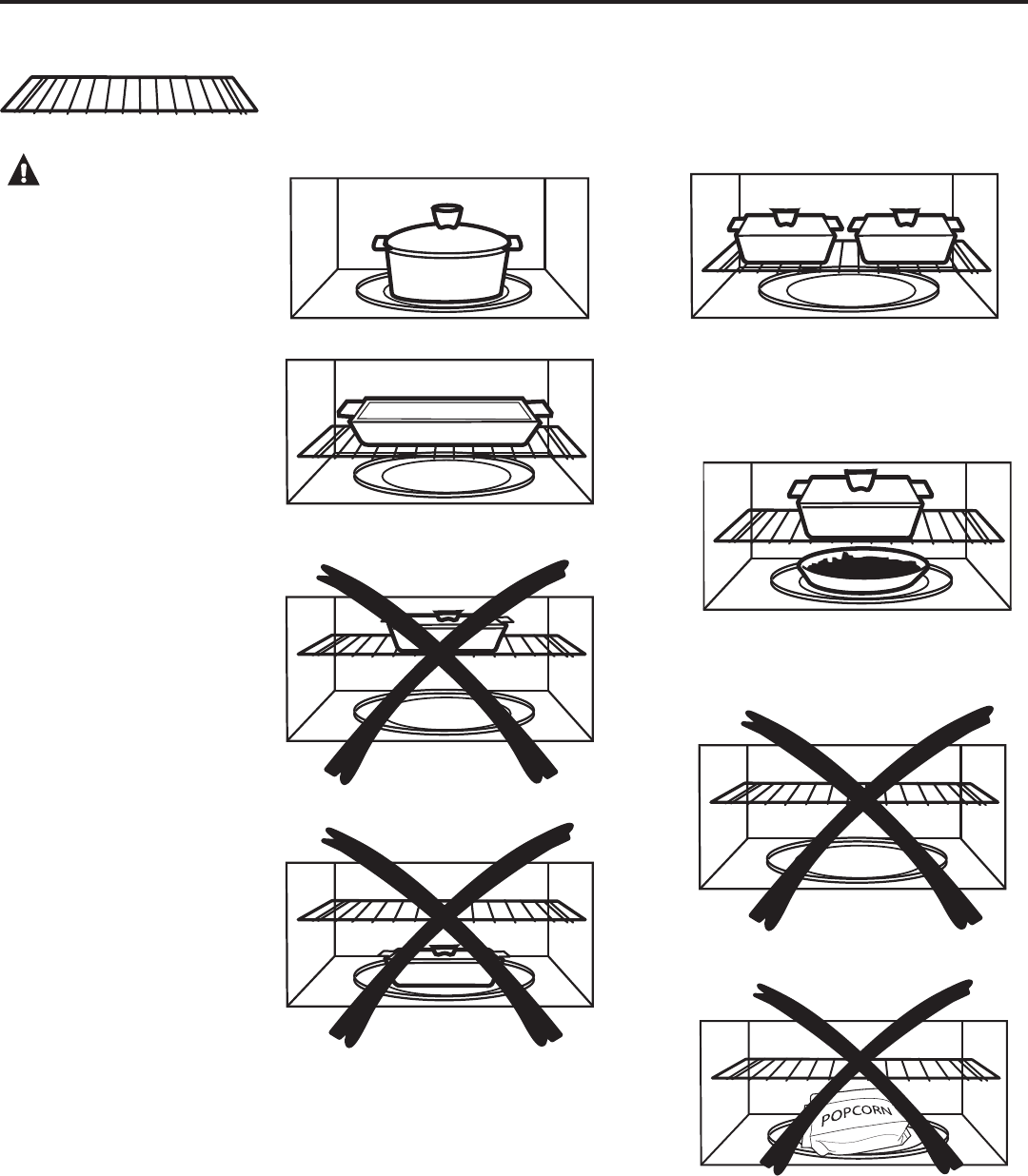 POPCORN