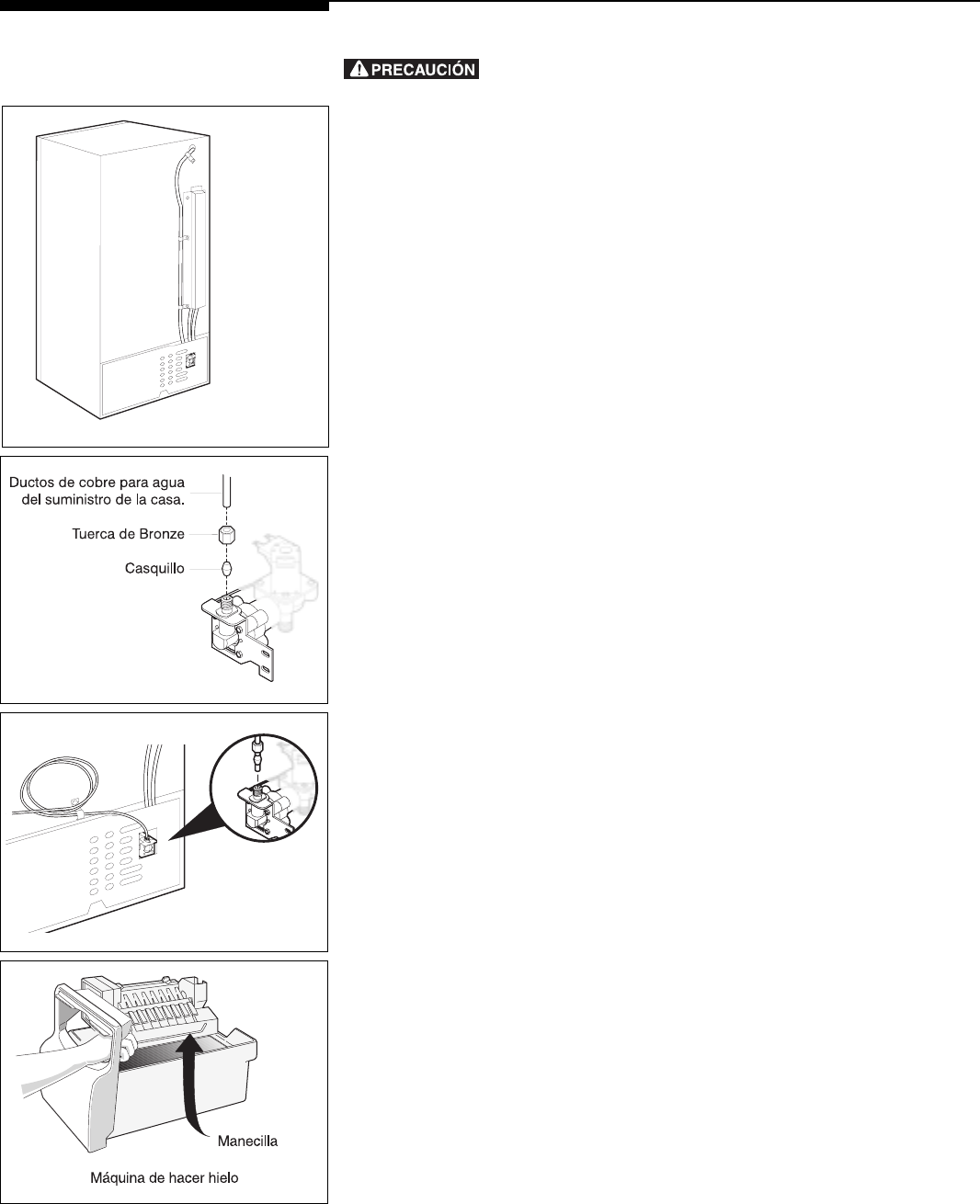 PRECAUCIÓN

Ductos de cobre para agua del suministro de la casa.

Tuerca de Bronze

Casquillo

Manecilla

Máquina de hacer hielo