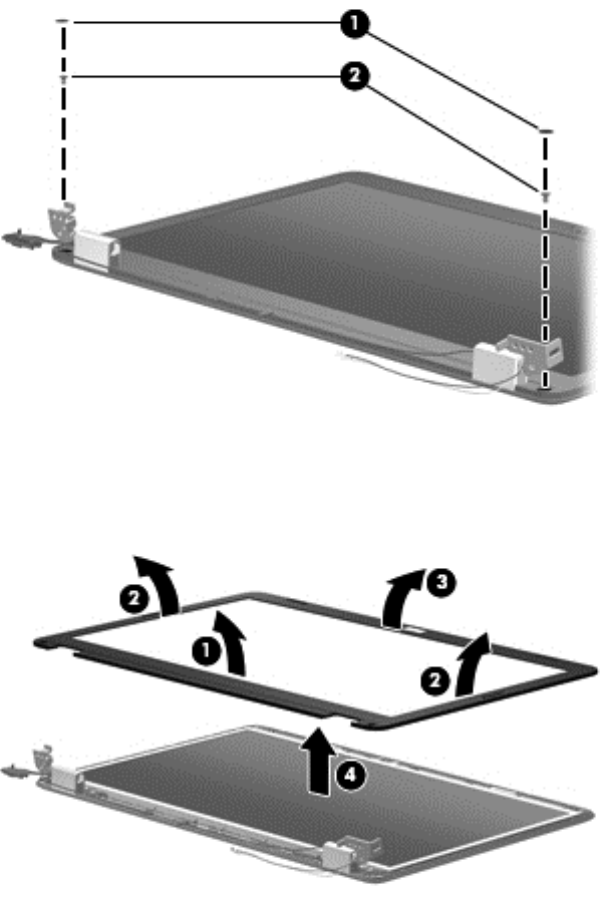 1
2
2
3
1
2
4