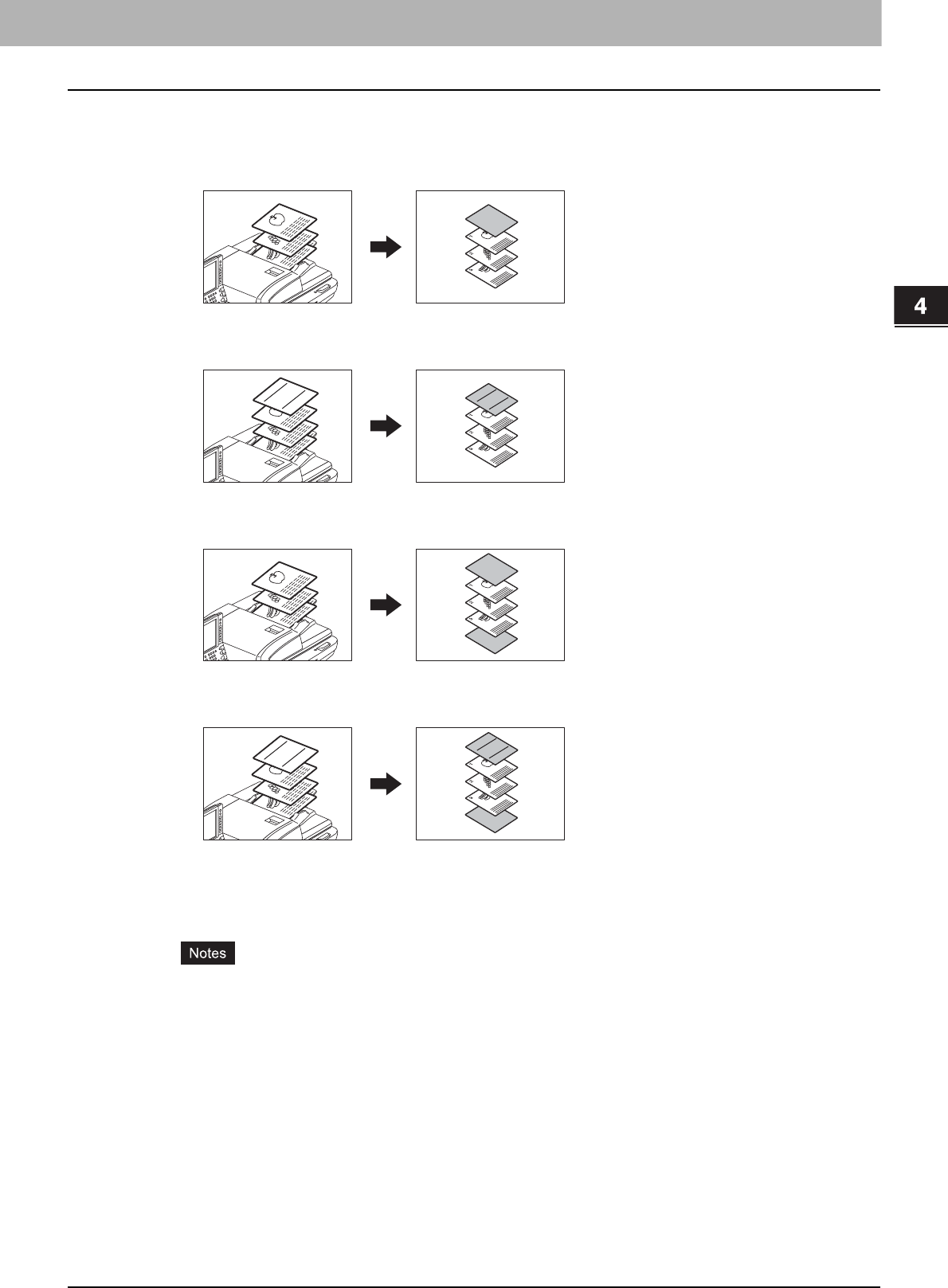 4

Notes