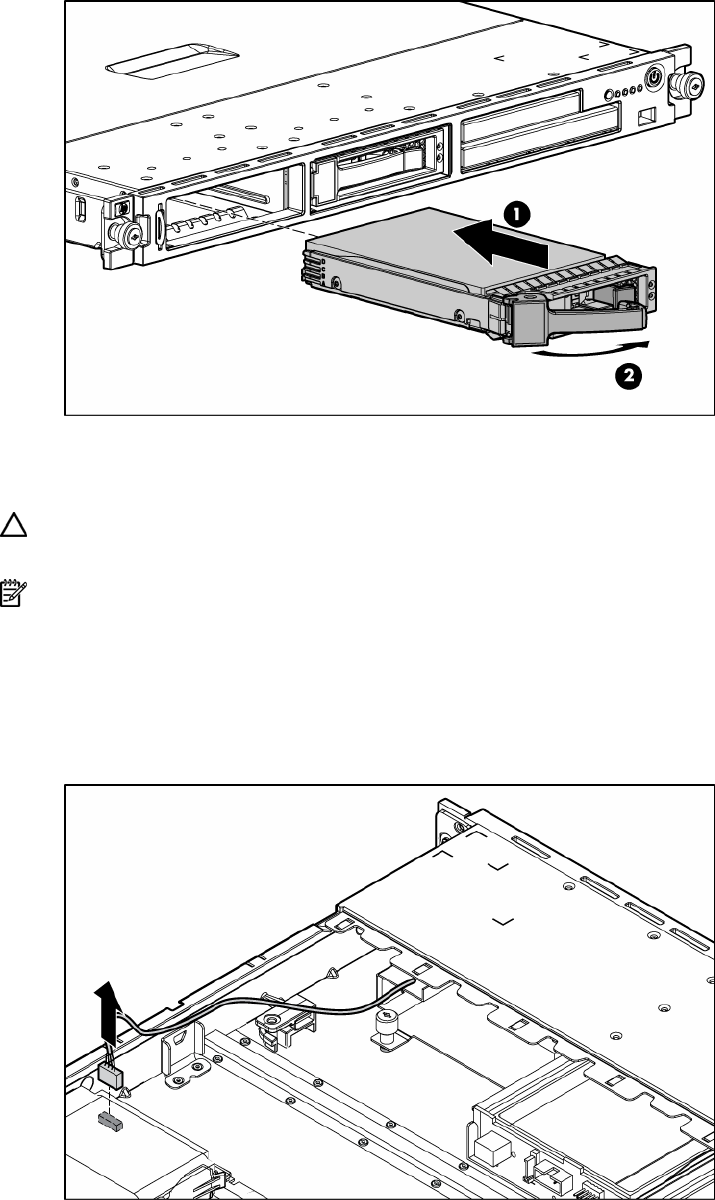 1

2