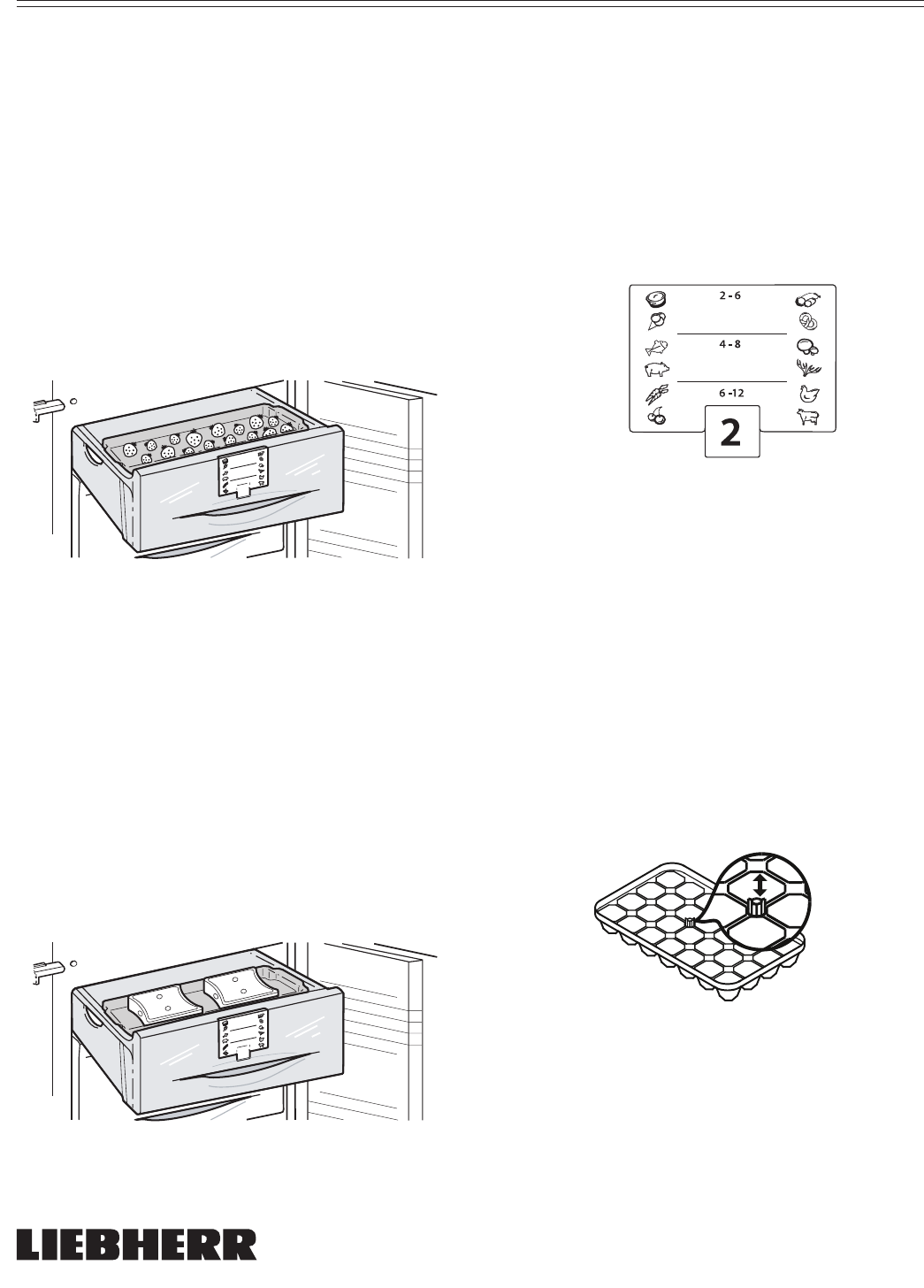 2 - 6

4 - 8

6 -12

2

LIEBHERR