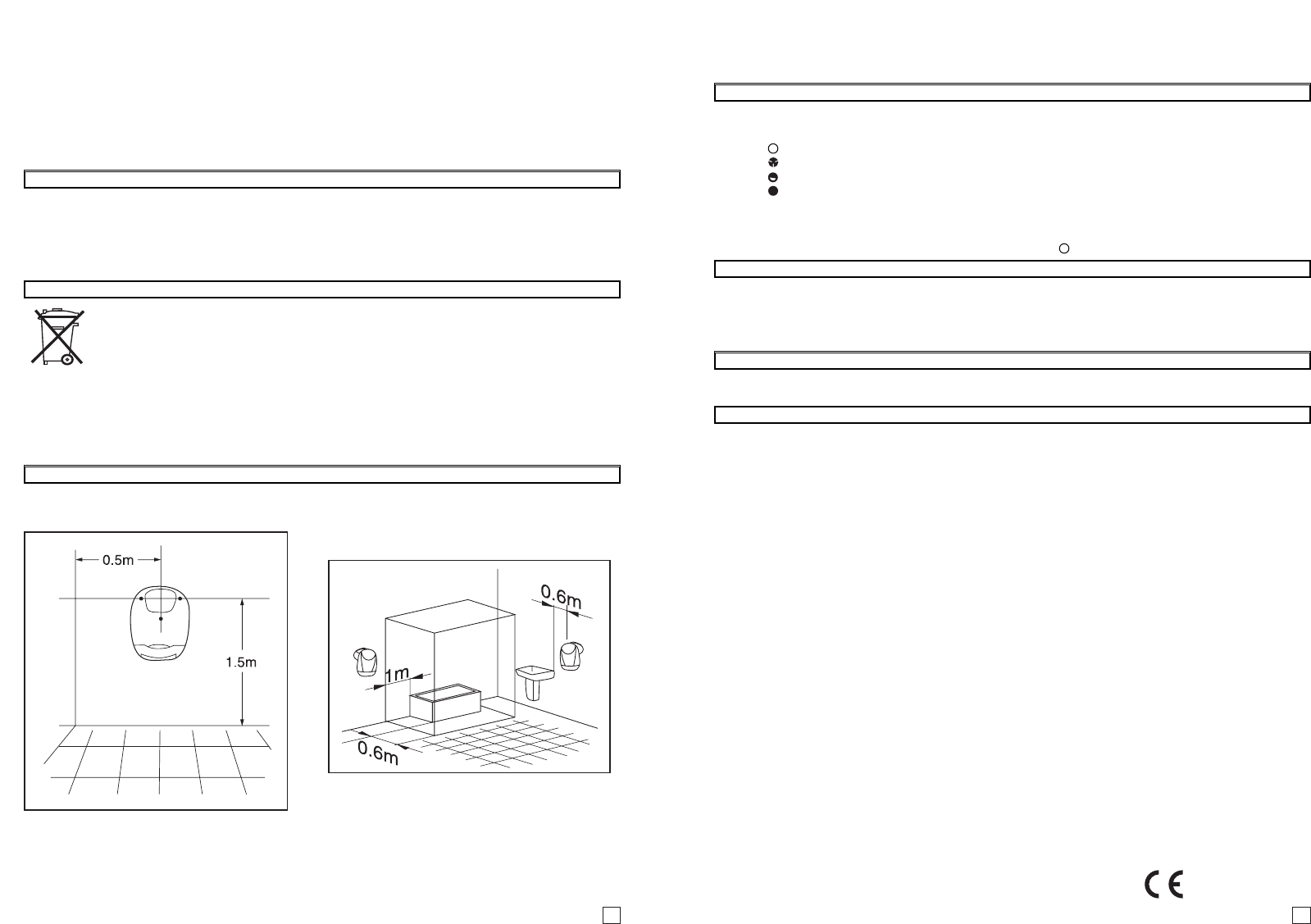 0.5m

1.5m

0.6m

1m

0.6m

CE