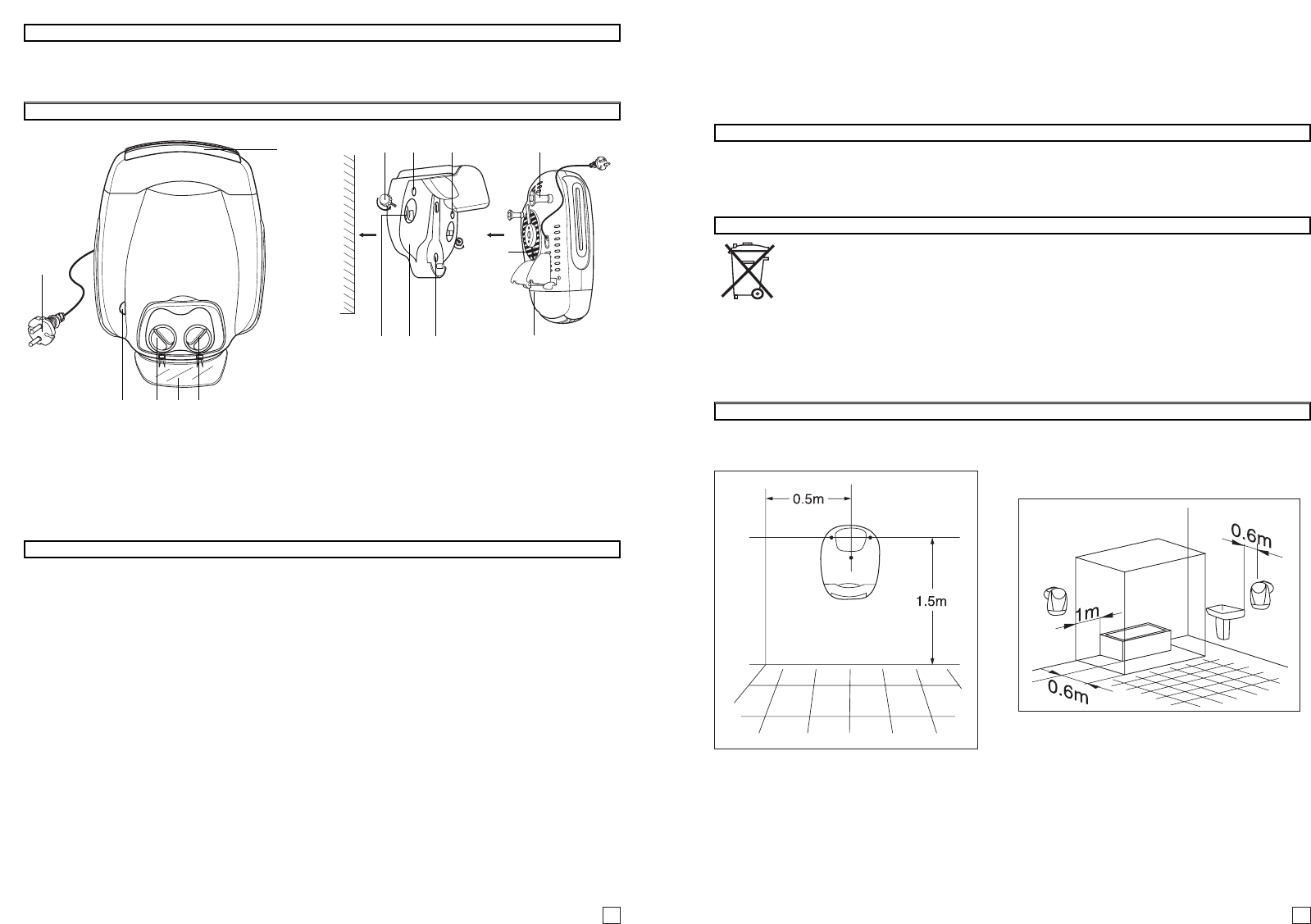 0.5m

1.5m

0.6m

1m

0.6m