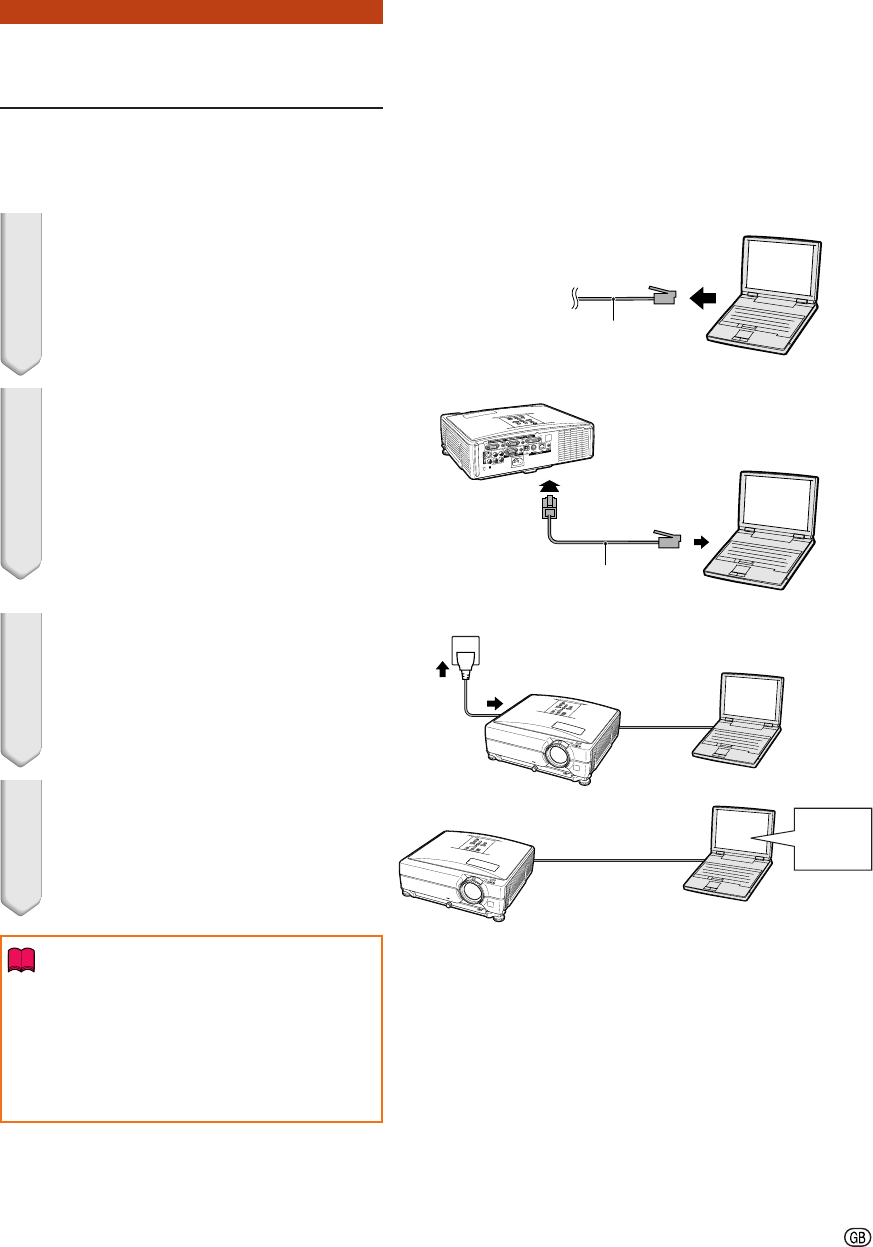 GB