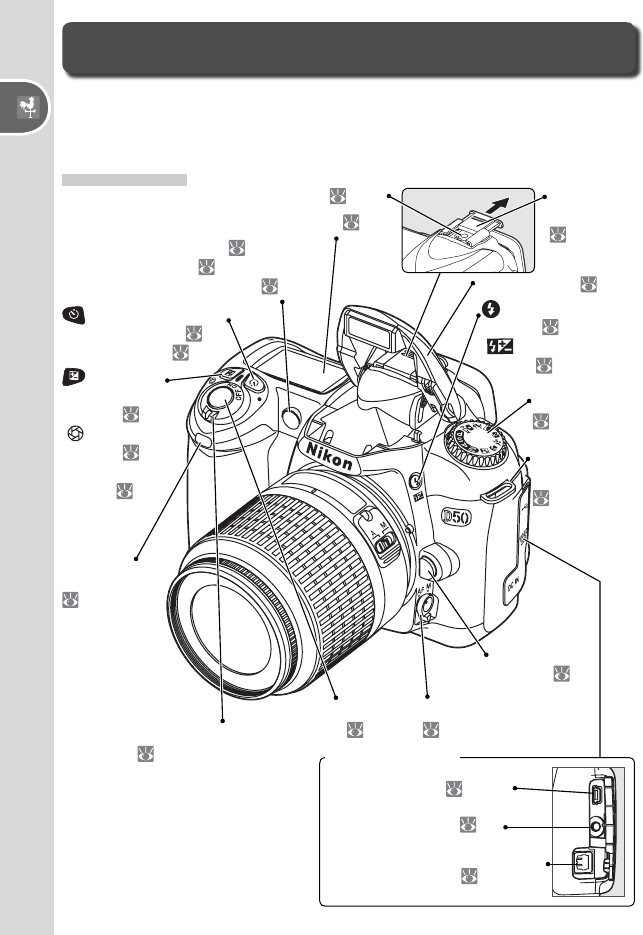 Nikon

D50

DC IN