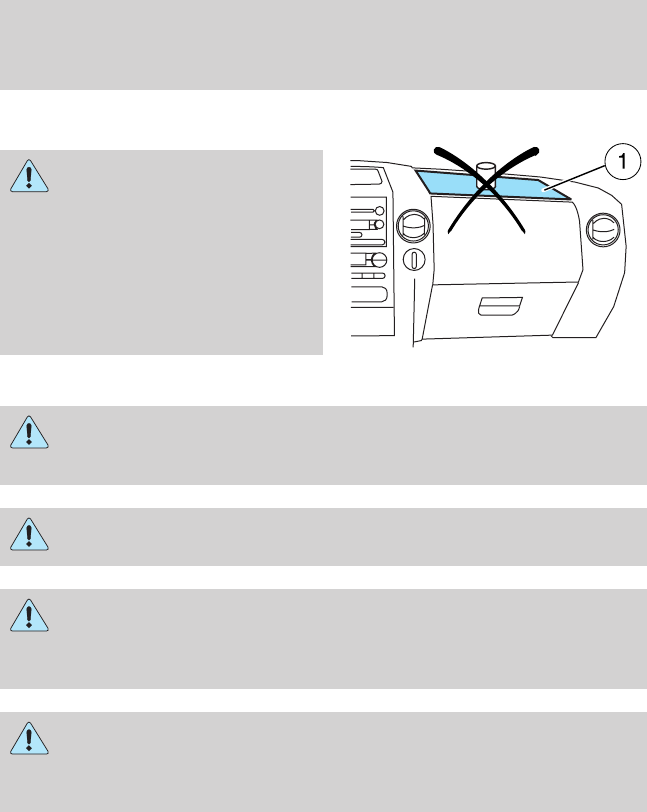 1