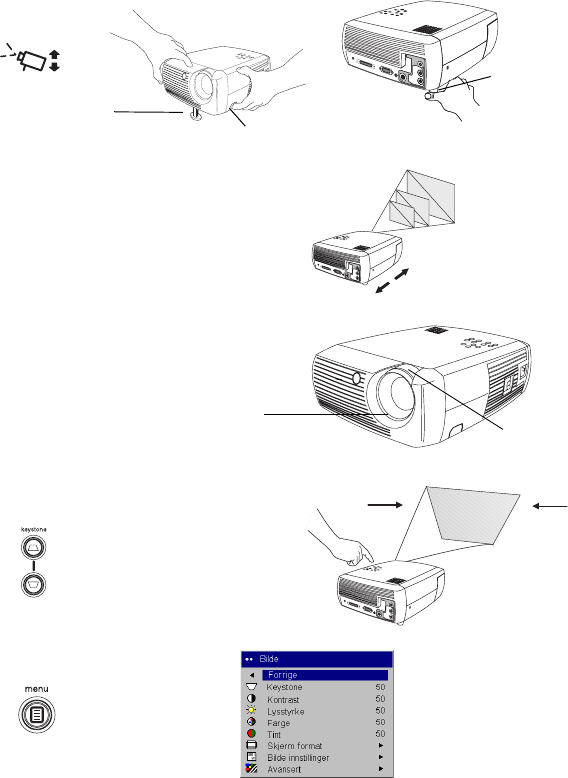 keystone

menu

Bilde
Forrige
Keystone 50
Kontrast 50
Lysstyrke 50
Farge 50
Tint 50
Skjerm format
Bilde innstillinger
Avansert