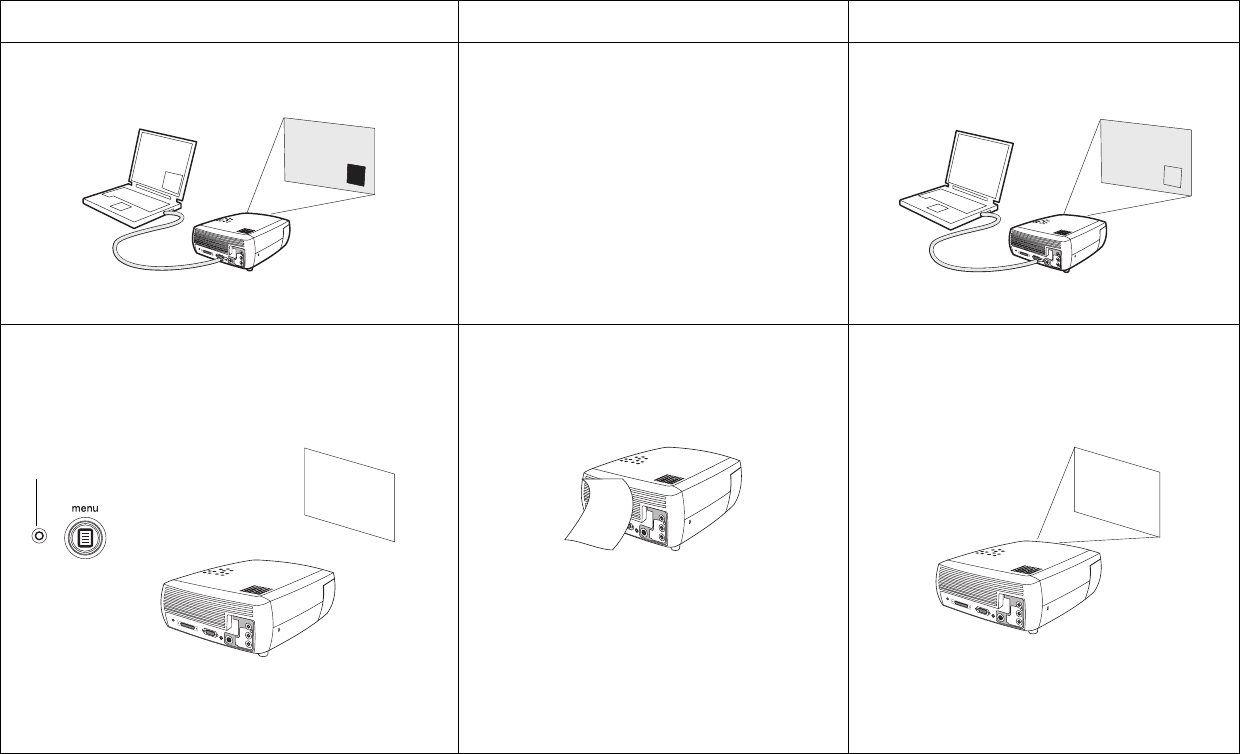 menu