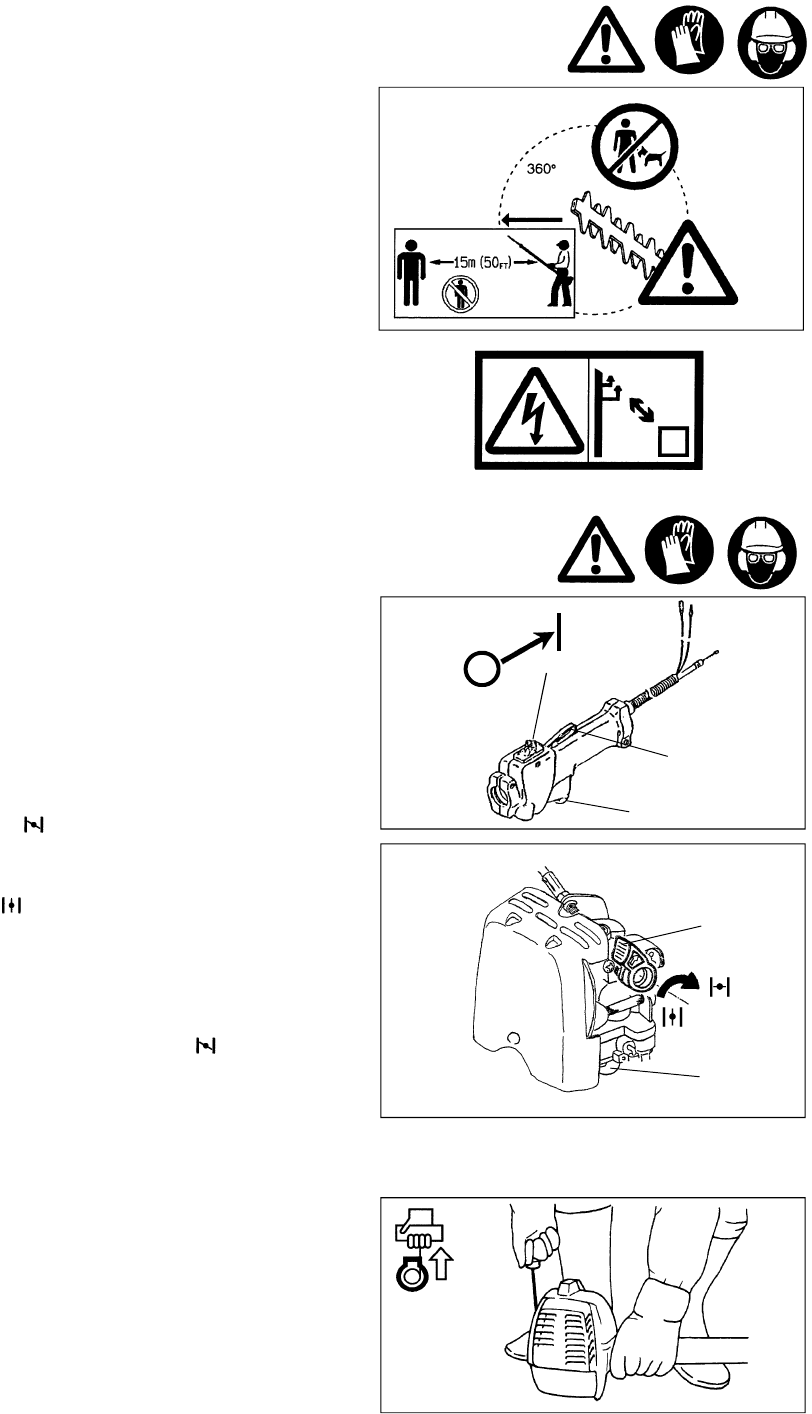 360°

15m (50FT)