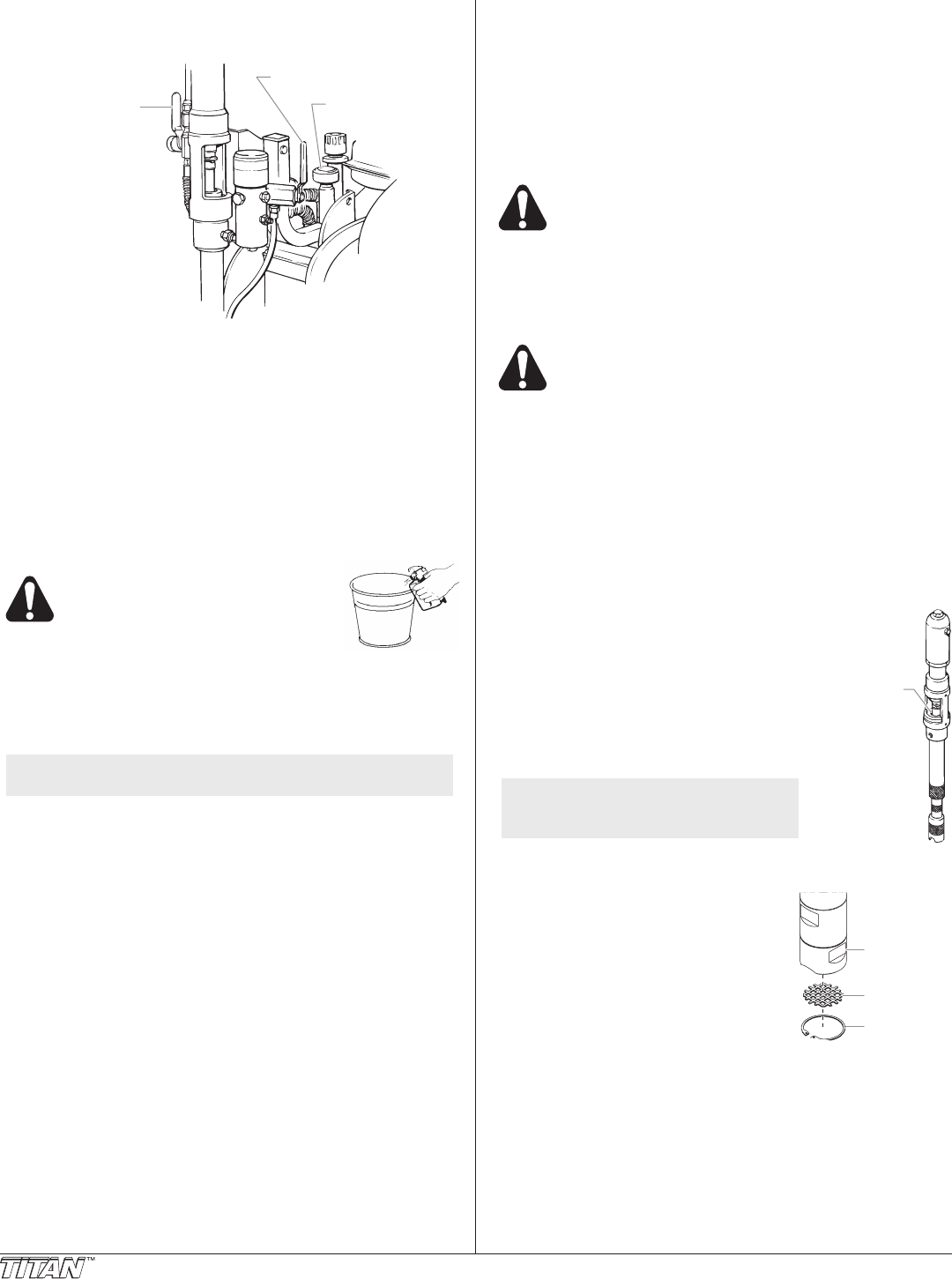 TITAN™