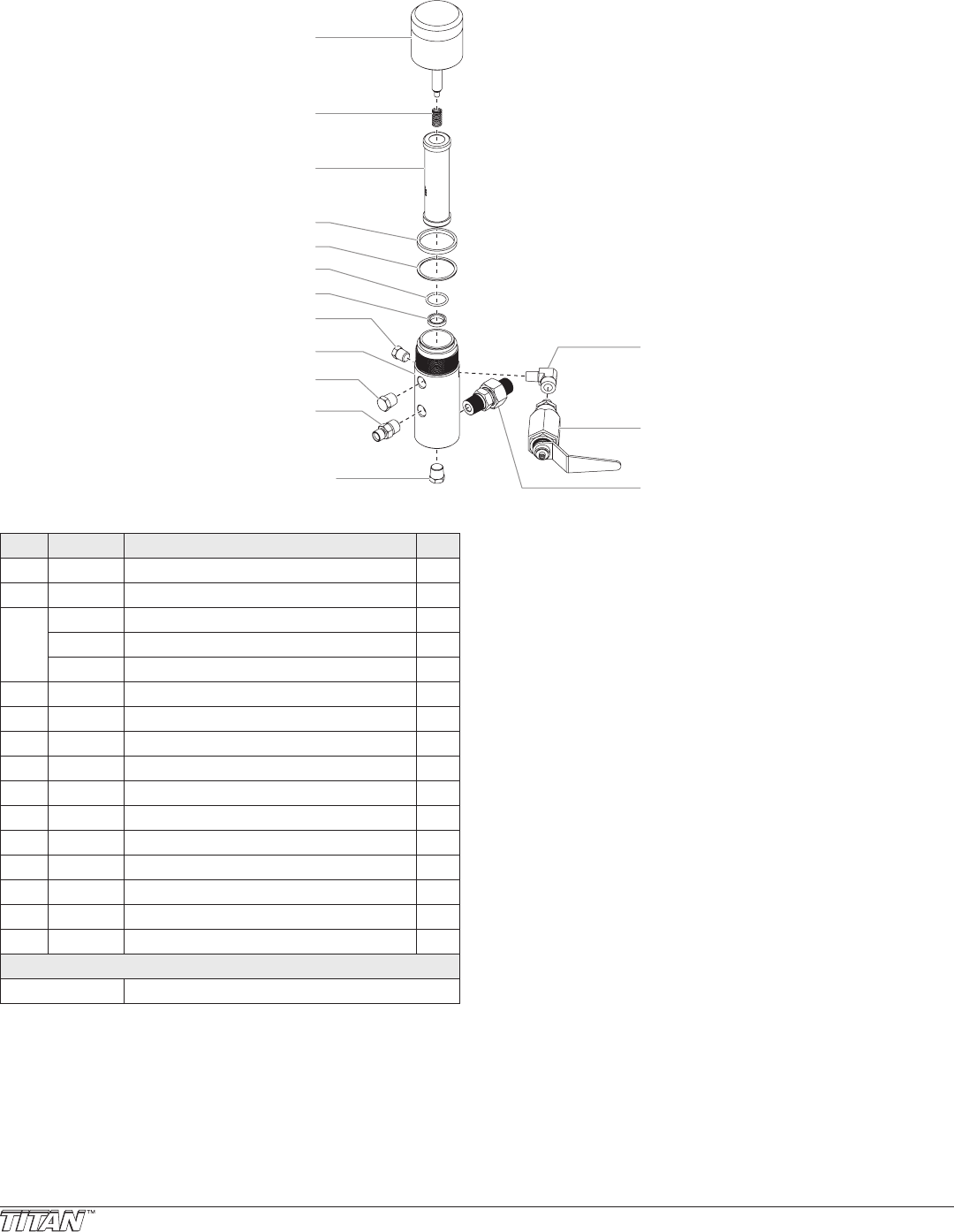 TITAN™