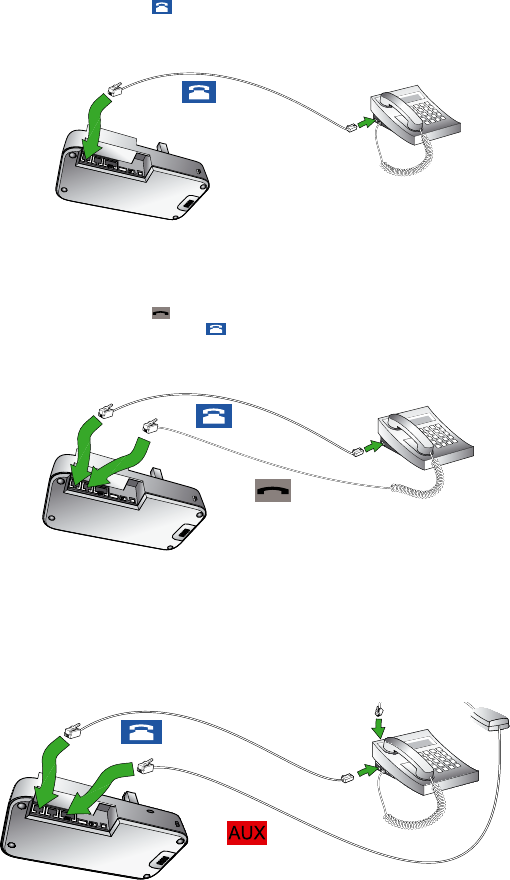 AUX