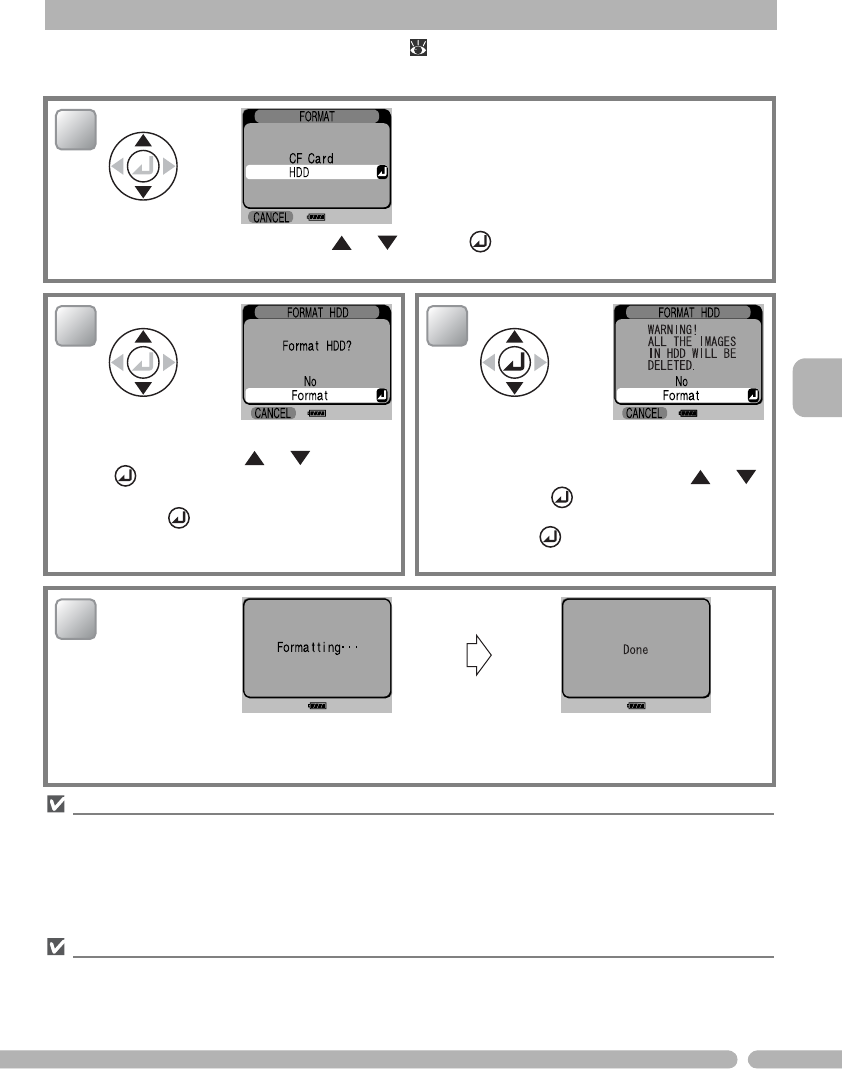 FORMAT

CF Card

HDD

CANCEL

FORMAT HDD

Format HDD?

No

Format

CANCEL

FORMAT HDD

WARNING!
ALL THE IMAGES
IN HDD WILL BE
DELETED.

No

Format

CANCEL

Formatting···

Done