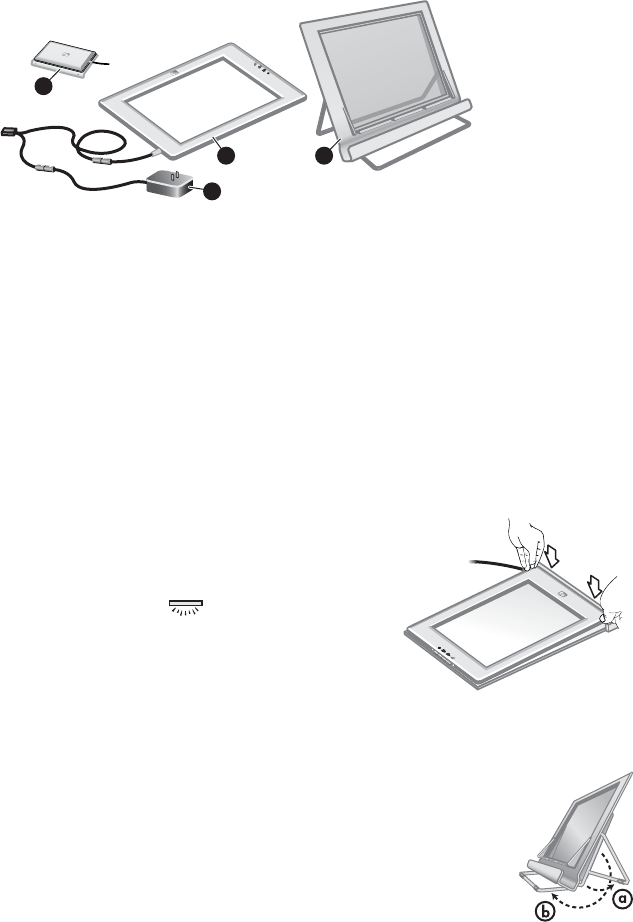 b

a