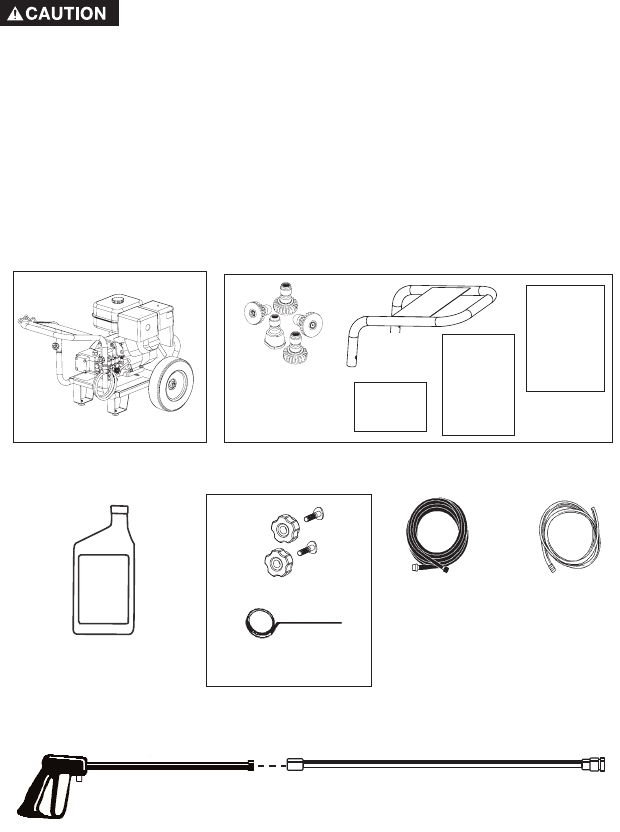 CAUTION