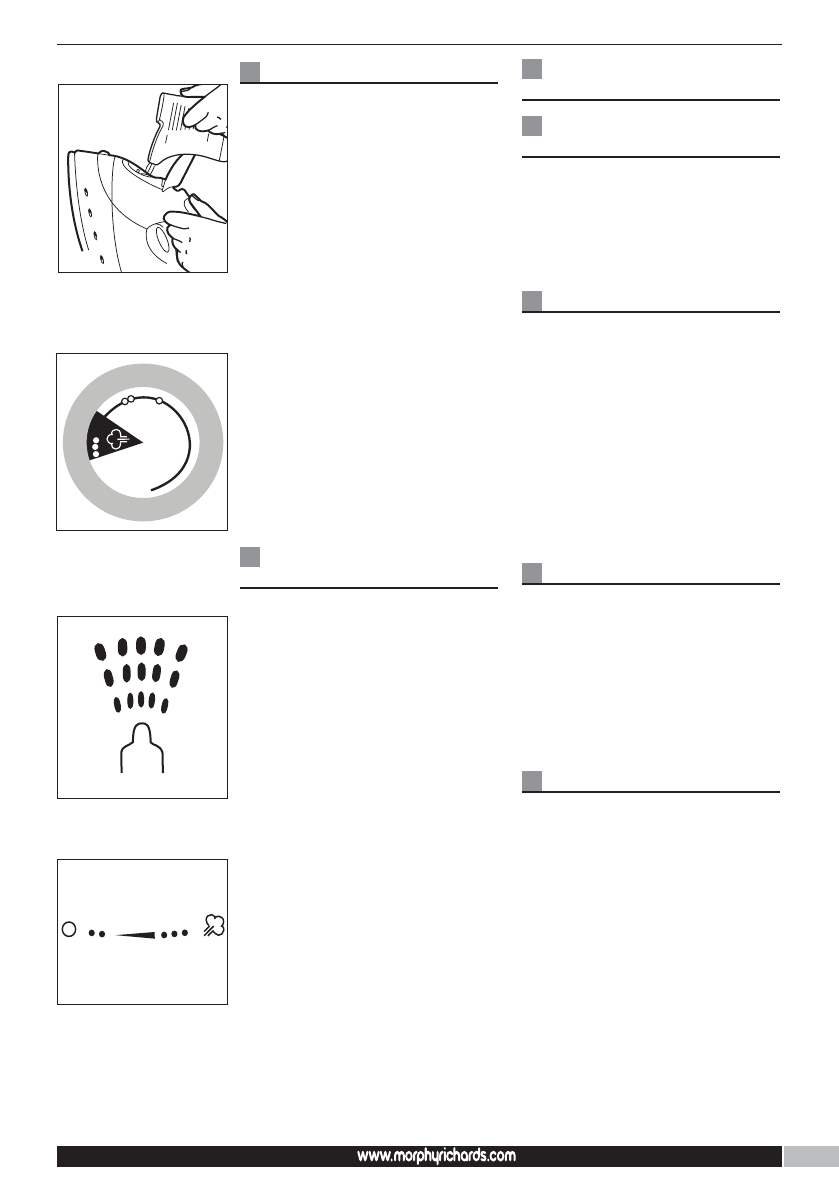 www.morphyrichards.com